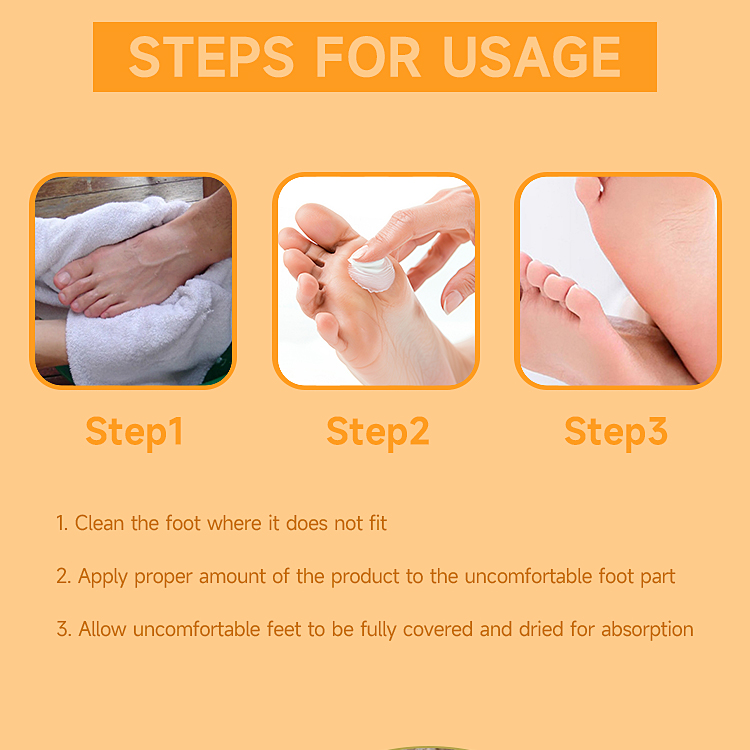 STEPS FOR USAGE

Step1

Step2

Step3

1. Clean the foot where it does not fit

2. Apply proper amount of the product to the uncomfortable foot part

3. Allow uncomfortable feet to be fully covered and dried for absorption