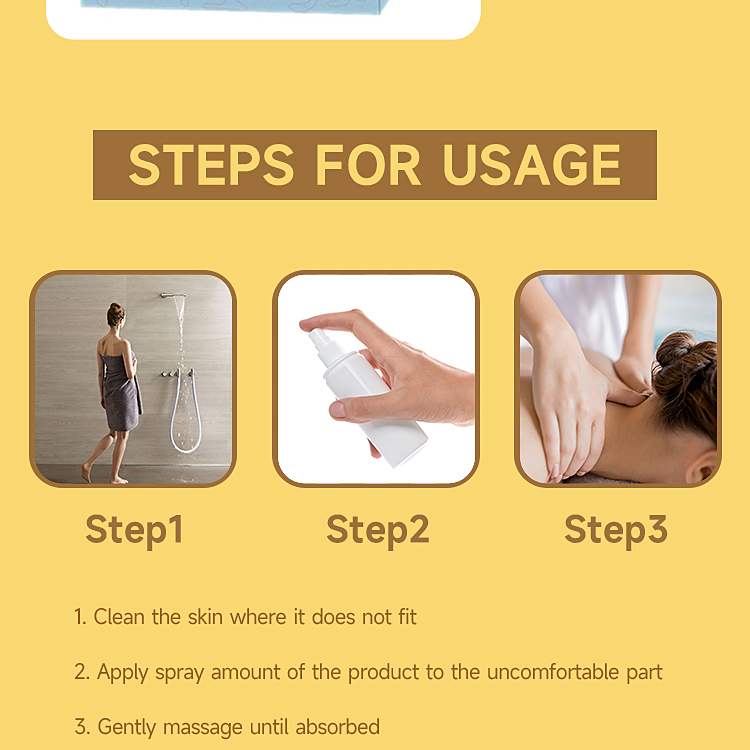 STEPS FOR USAGE

Step1

Step2

Step3

1. Clean the skin where it does not fit

2. Apply spray amount of the product to the uncomfortable part

3. Gently massage until absorbed