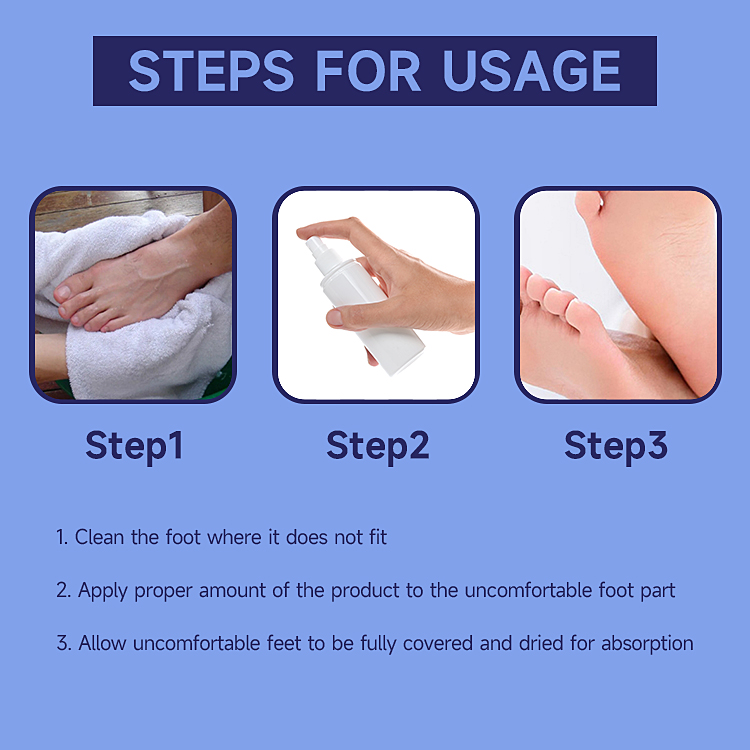 STEPS FOR USAGE

Step1

Step2

Step3

1. Clean the foot where it does not fit

2. Apply proper amount of the product to the uncomfortable foot part

3. Allow uncomfortable feet to be fully covered and dried for absorption