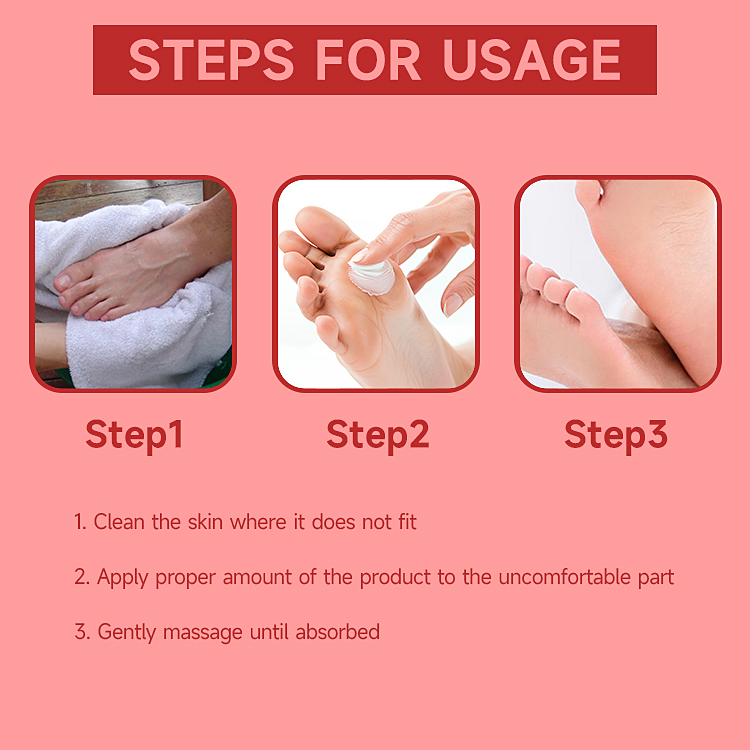 STEPS FOR USAGE

Step1

Step2

Step3

1. Clean the skin where it does not fit

2. Apply proper amount of the product to the uncomfortable part

3. Gently massage until absorbed