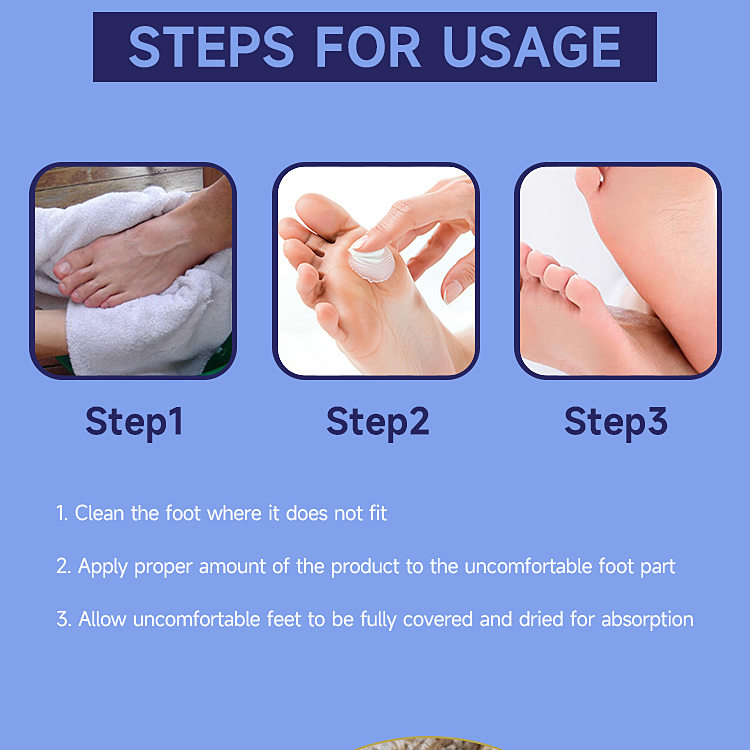 STEPS FOR USAGE

Step1

Step2

Step3

1. Clean the foot where it does not fit

2. Apply proper amount of the product to the uncomfortable foot part

3. Allow uncomfortable feet to be fully covered and dried for absorption