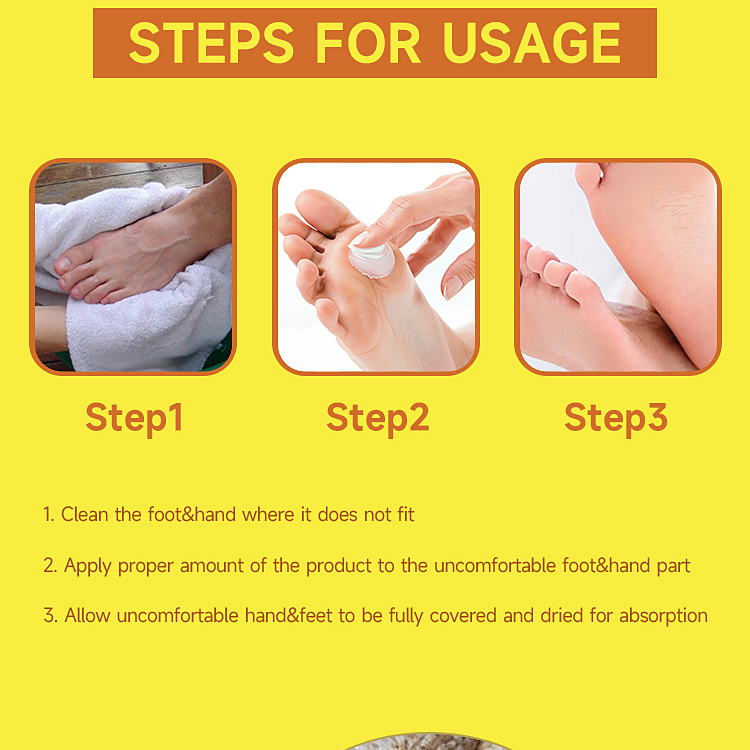 STEPS FOR USAGE

Step1

Step2

Step3

1. Clean the foot&hand where it does not fit

2. Apply proper amount of the product to the uncomfortable foot&hand part

3. Allow uncomfortable hand&feet to be fully covered and dried for absorption