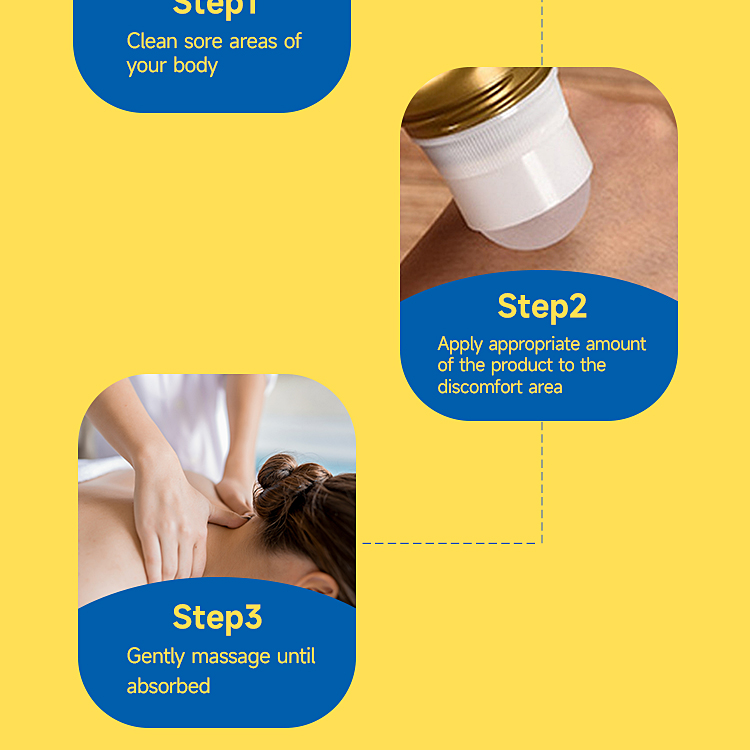 Step1
Clean sore areas of your body

Step2
Apply appropriate amount of the product to the discomfort area

Step3
Gently massage until absorbed