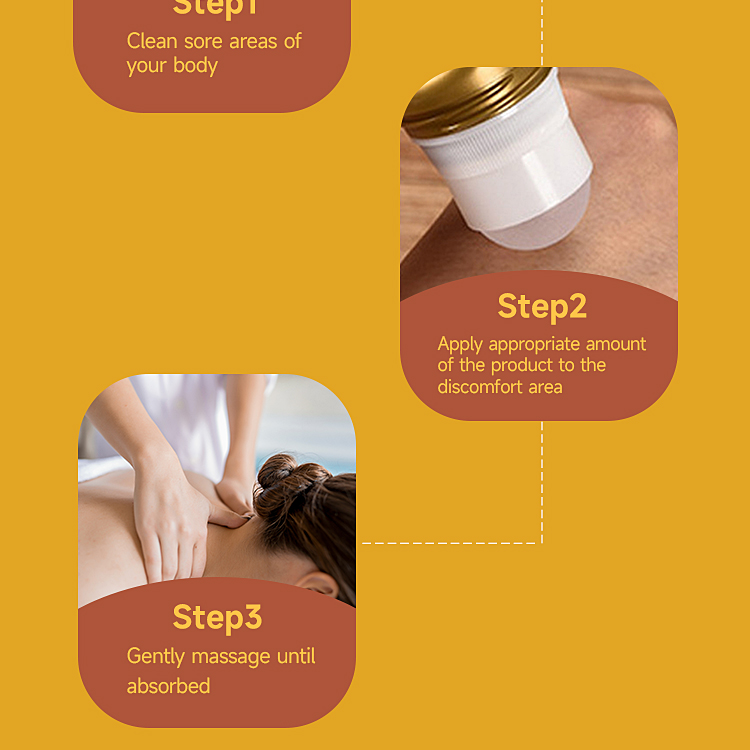 Step1
Clean sore areas of your body

Step2
Apply appropriate amount of the product to the discomfort area

Step3
Gently massage until absorbed