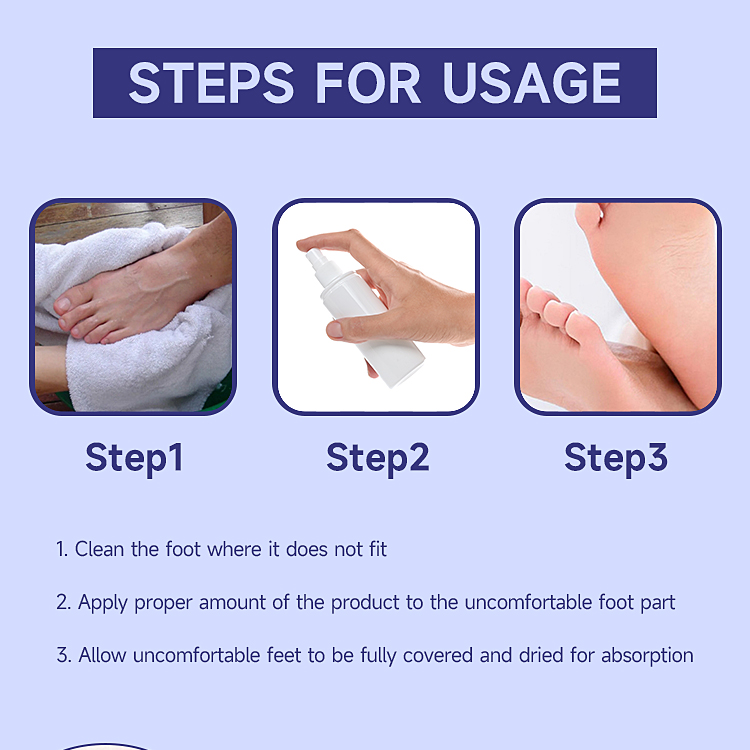 STEPS FOR USAGE

Step1

Step2

Step3

1. Clean the foot where it does not fit

2. Apply proper amount of the product to the uncomfortable foot part

3. Allow uncomfortable feet to be fully covered and dried for absorption