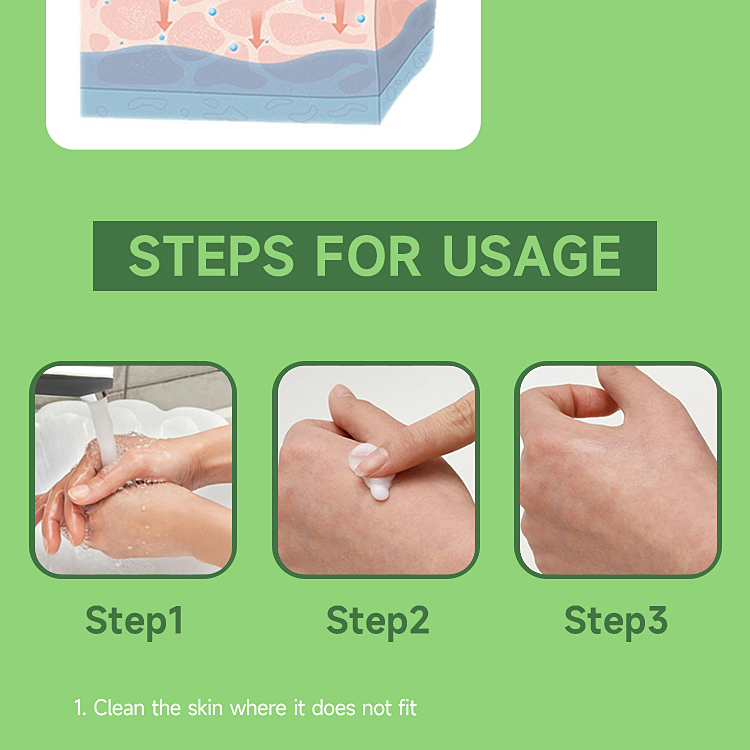 STEPS FOR USAGE

Step1

Step2

Step3

1. Clean the skin where it does not fit