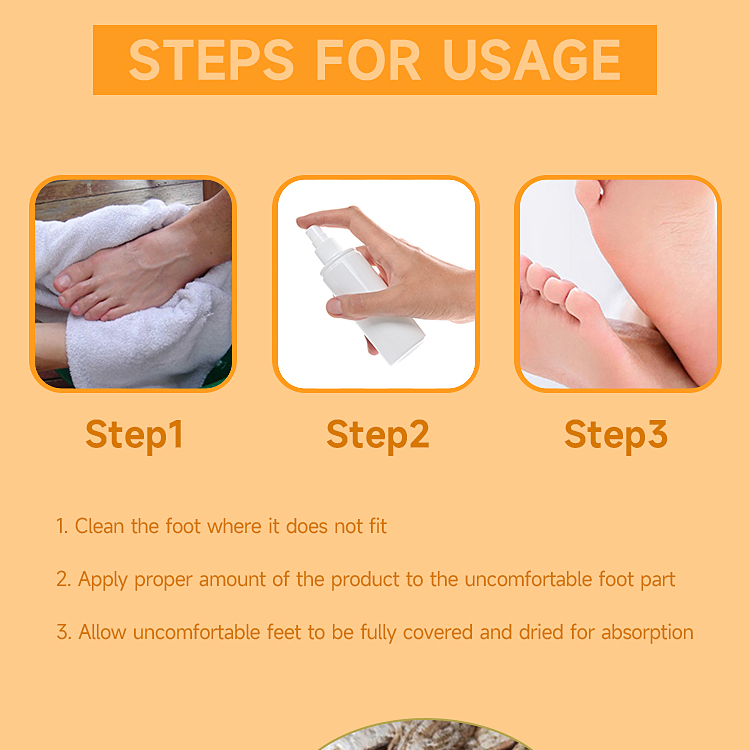 STEPS FOR USAGE

Step1

Step2

Step3

1. Clean the foot where it does not fit

2. Apply proper amount of the product to the uncomfortable foot part

3. Allow uncomfortable feet to be fully covered and dried for absorption