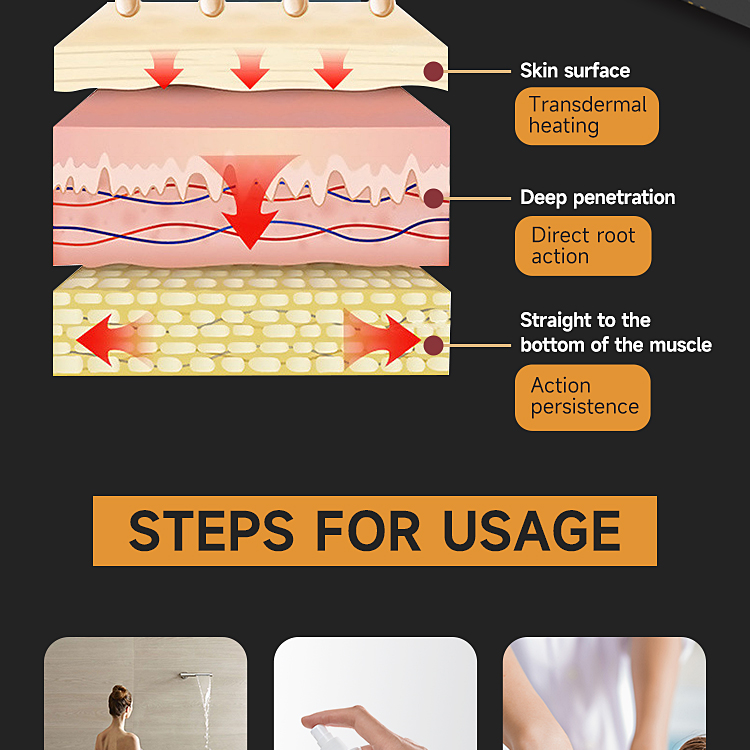 Skin surface

Transdermal heating

Deep penetration

Direct root action

Straight to the bottom of the muscle

Action persistence

STEPS FOR USAGE