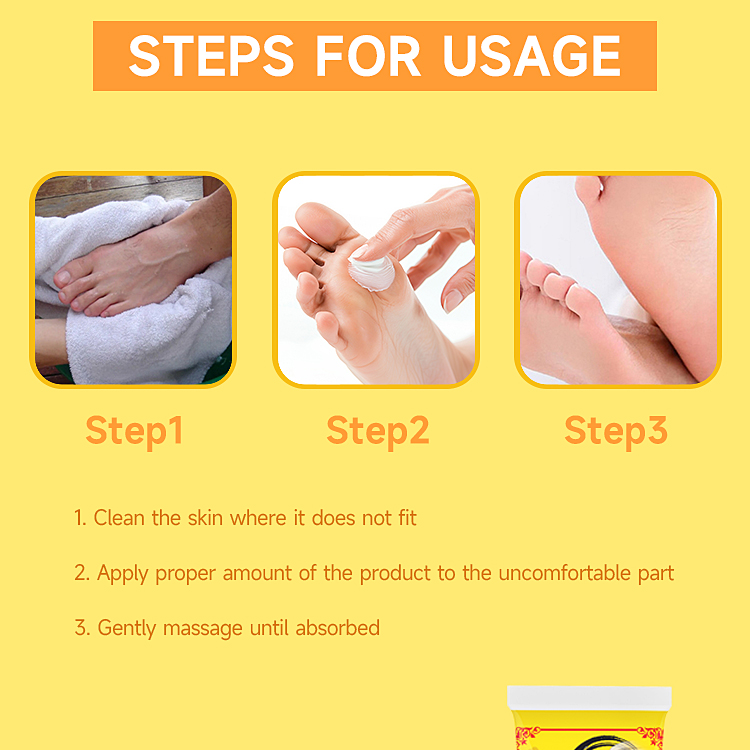 STEPS FOR USAGE

Step1

Step2

Step3

1. Clean the skin where it does not fit

2. Apply proper amount of the product to the uncomfortable part

3. Gently massage until absorbed