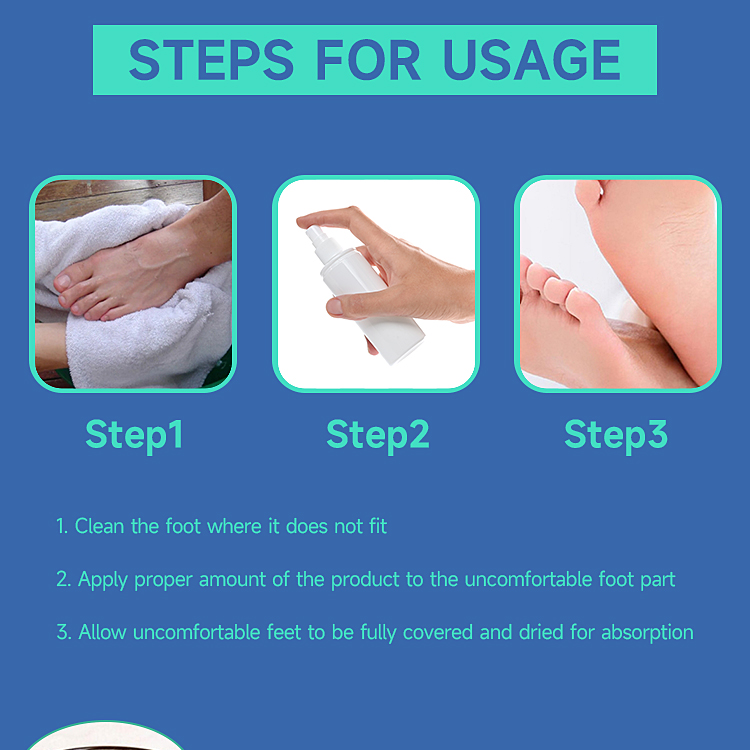 STEPS FOR USAGE

Step1

Step2

Step3

1. Clean the foot where it does not fit

2. Apply proper amount of the product to the uncomfortable foot part

3. Allow uncomfortable feet to be fully covered and dried for absorption