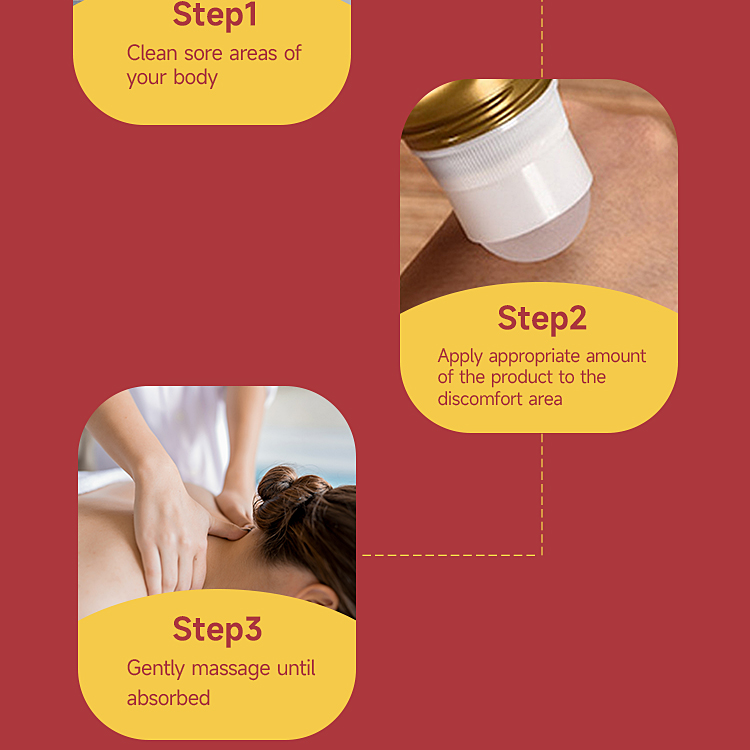 Step1
Clean sore areas of your body

Step2
Apply appropriate amount of the product to the discomfort area

Step3
Gently massage until absorbed