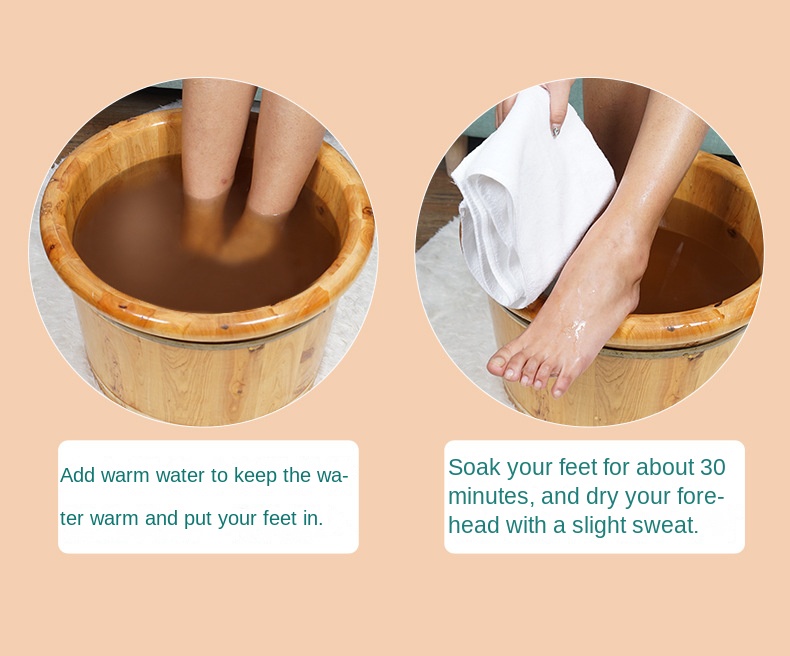 Add warm water to keep the water warm and put your feet in.

Soak your feet for about 30 minutes, and dry your forehead with a slight sweat.