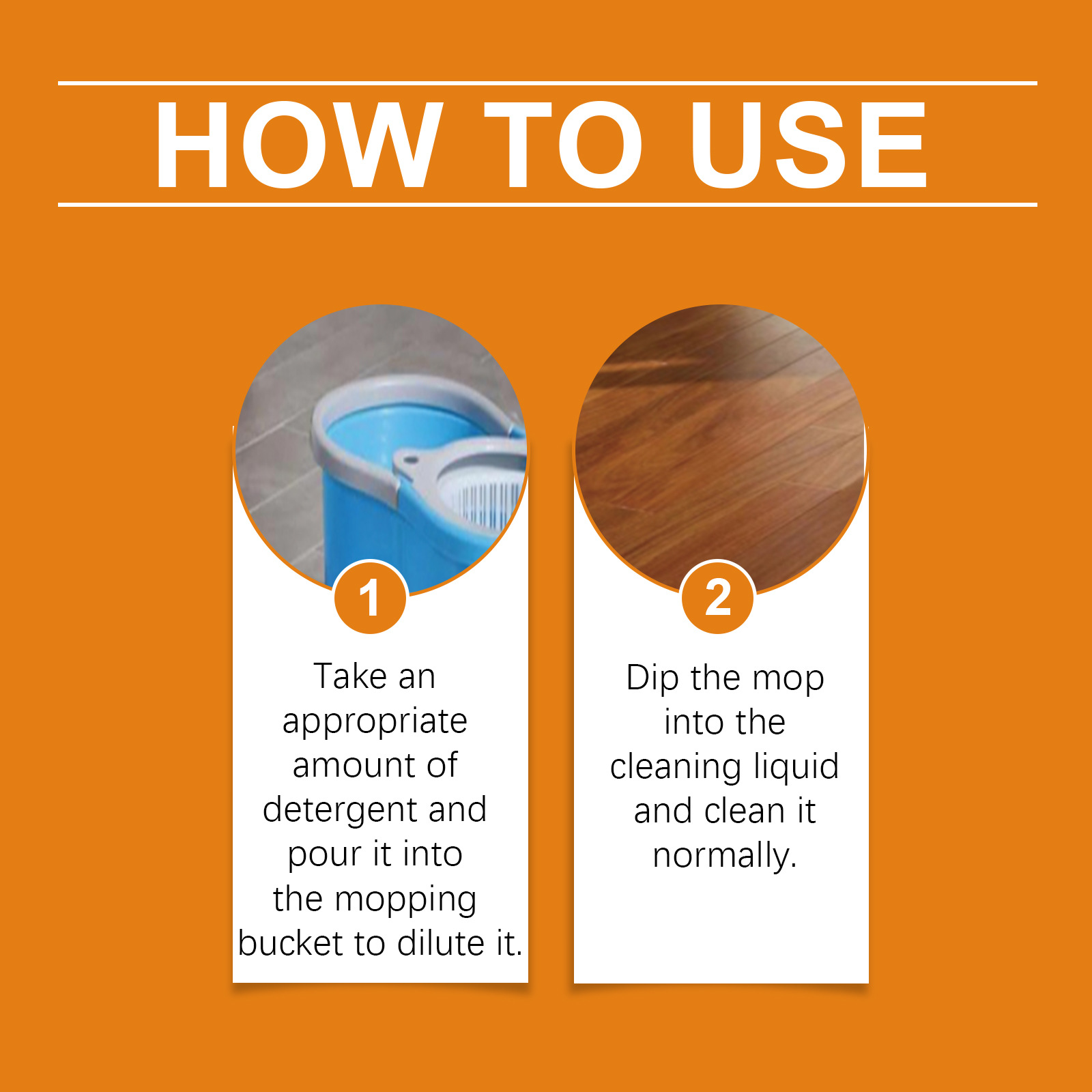 HOW TO USE

1

Take an appropriate amount of detergent and pour it into the mopping bucket to dilute it.

2

Dip the mop into the cleaning liquid and clean it normally.