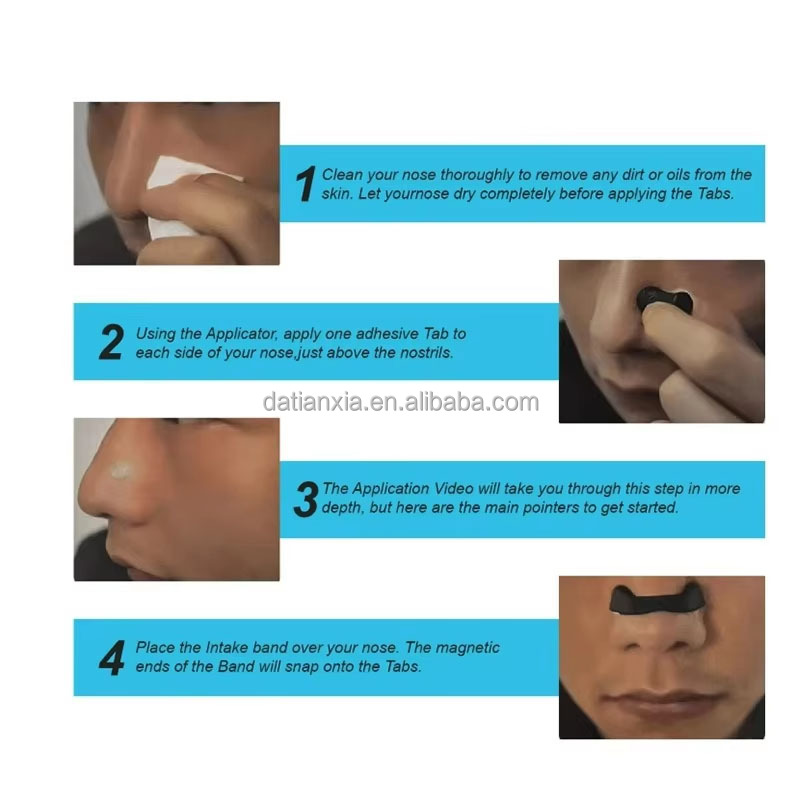 1 Clean your nose thoroughly to remove any dirt or oils from the skin. Let yournose dry completely before applying the Tabs.

2 Using the Applicator, apply one adhesive Tab to each side of your nose,just above the nostrils.

datianxia.en.alibaba.com

3 The Application Video will take you through this step in more depth, but here are the main pointers to get started.

4 Place the Intake band over your nose. The magnetic ends of the Band will snap onto the Tabs.