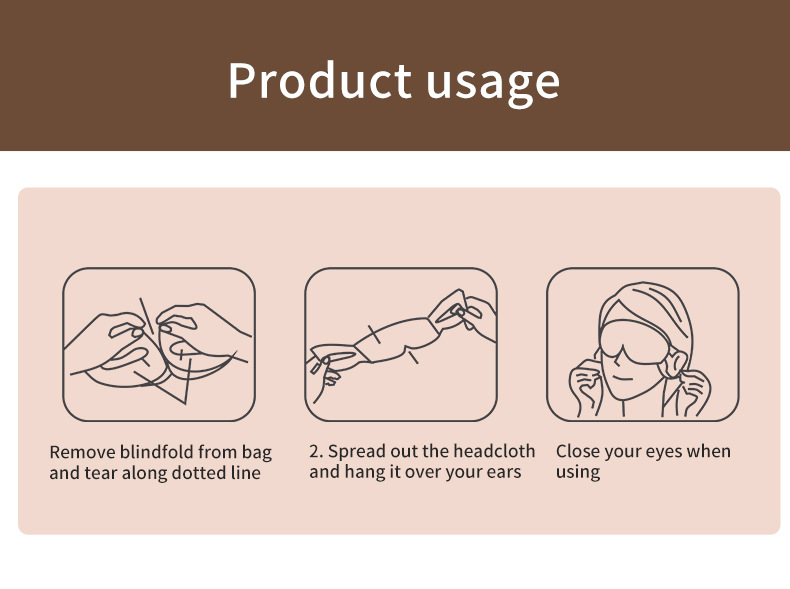 Product usage

Remove blindfold from bag and tear along dotted line

2. Spread out the headcloth and hang it over your ears

Close your eyes when using