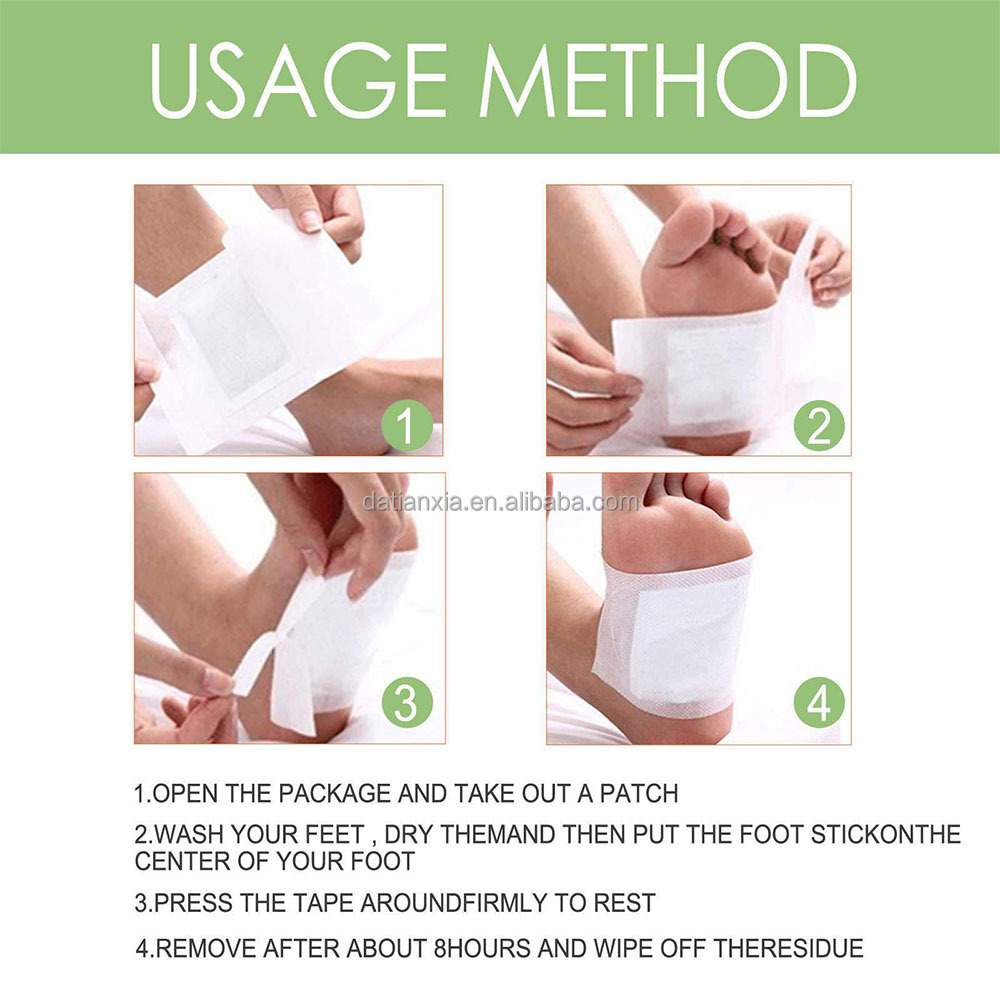 USAGE METHOD

1

2

datianxia.en.alibaba.com

3

4

1.OPEN THE PACKAGE AND TAKE OUT A PATCH

2.WASH YOUR FEET , DRY THEMAND THEN PUT THE FOOT STICKONTHE CENTER OF YOUR FOOT

3.PRESS THE TAPE AROUNDFIRMLY TO REST

4.REMOVE AFTER ABOUT 8HOURS AND WIPE OFF THERESIDUE