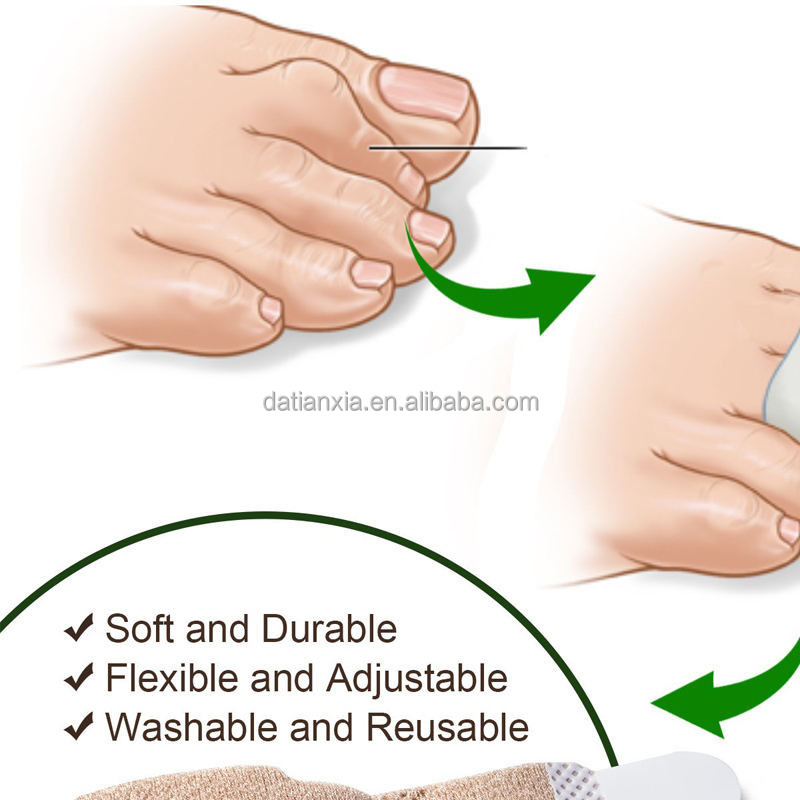 datianxia.en.alibaba.com

✔ Soft and Durable
✔ Flexible and Adjustable
✔ Washable and Reusable