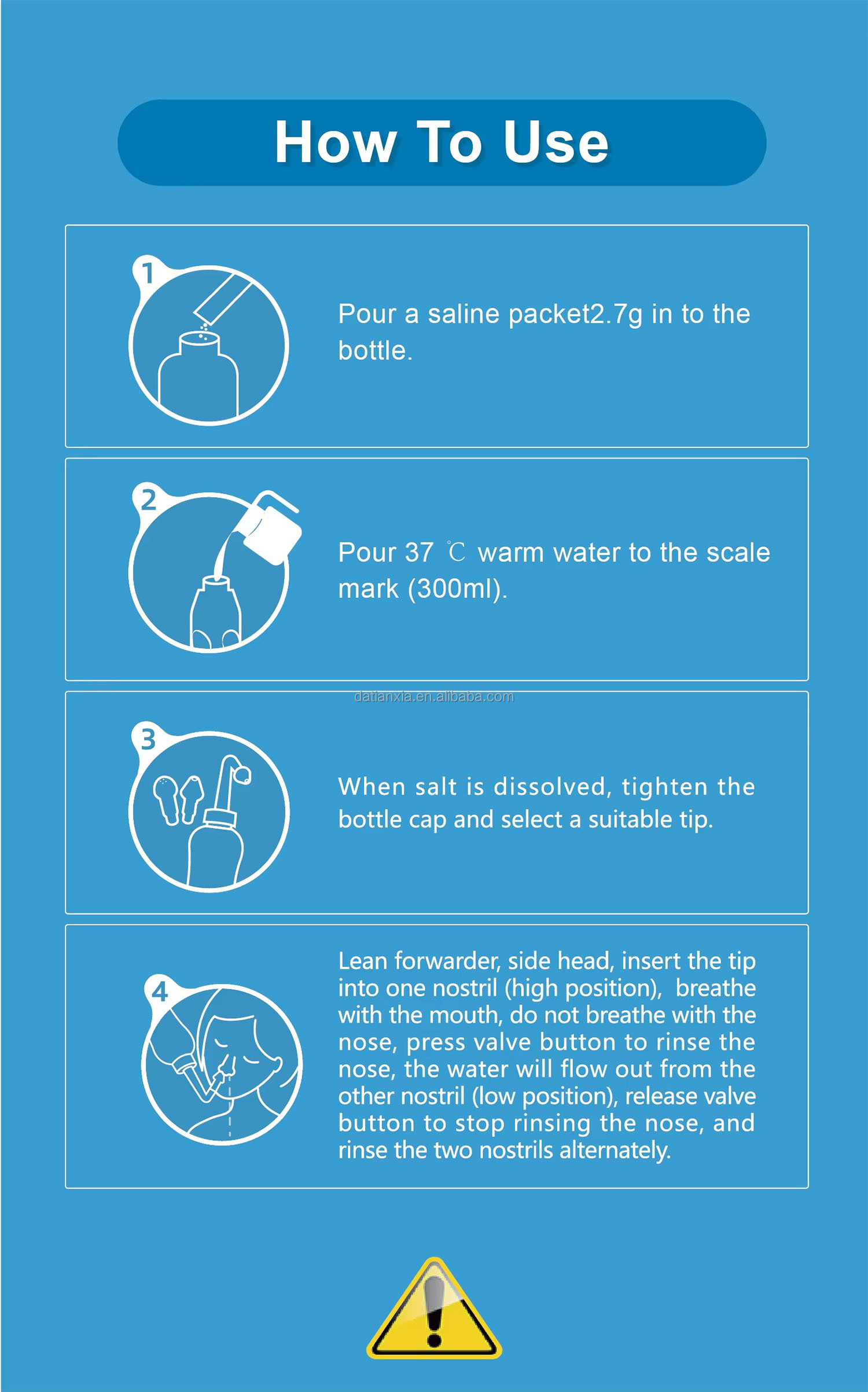 How To Use

1

Pour a saline packet2.7g in to the bottle.

2

Pour 37 ℃ warm water to the scale mark (300ml).

datianxia.en.alibaba.com

3

When salt is dissolved, tighten the bottle cap and select a suitable tip.

4

Lean forwarder, side head, insert the tip into one nostril (high position), breathe with the mouth, do not breathe with the nose, press valve button to rinse the nose, the water will flow out from the other nostril (low position), release valve button to stop rinsing the nose, and rinse the two nostrils alternately.