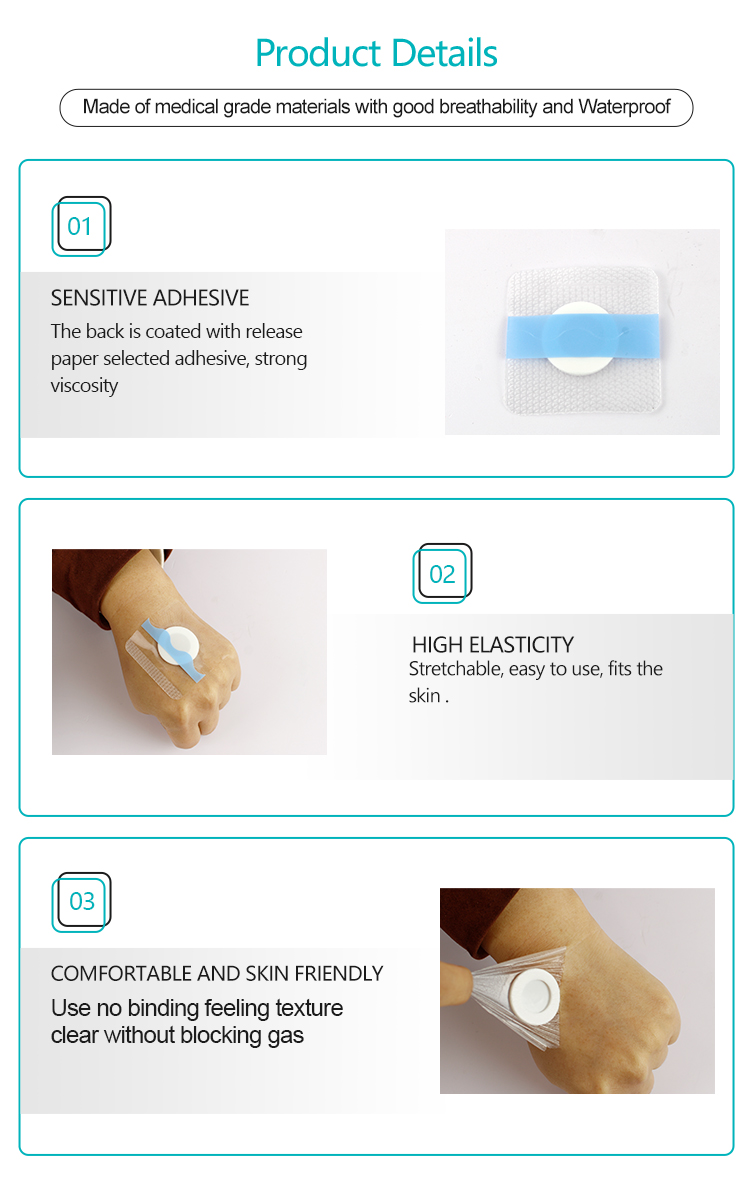 Product Details

Made of medical grade materials with good breathability and Waterproof

01

SENSITIVE ADHESIVE

The back is coated with release paper selected adhesive, strong viscosity

02

HIGH ELASTICITY

Stretchable, easy to use, fits the skin .

03

COMFORTABLE AND SKIN FRIENDLY

Use no binding feeling texture clear without blocking gas