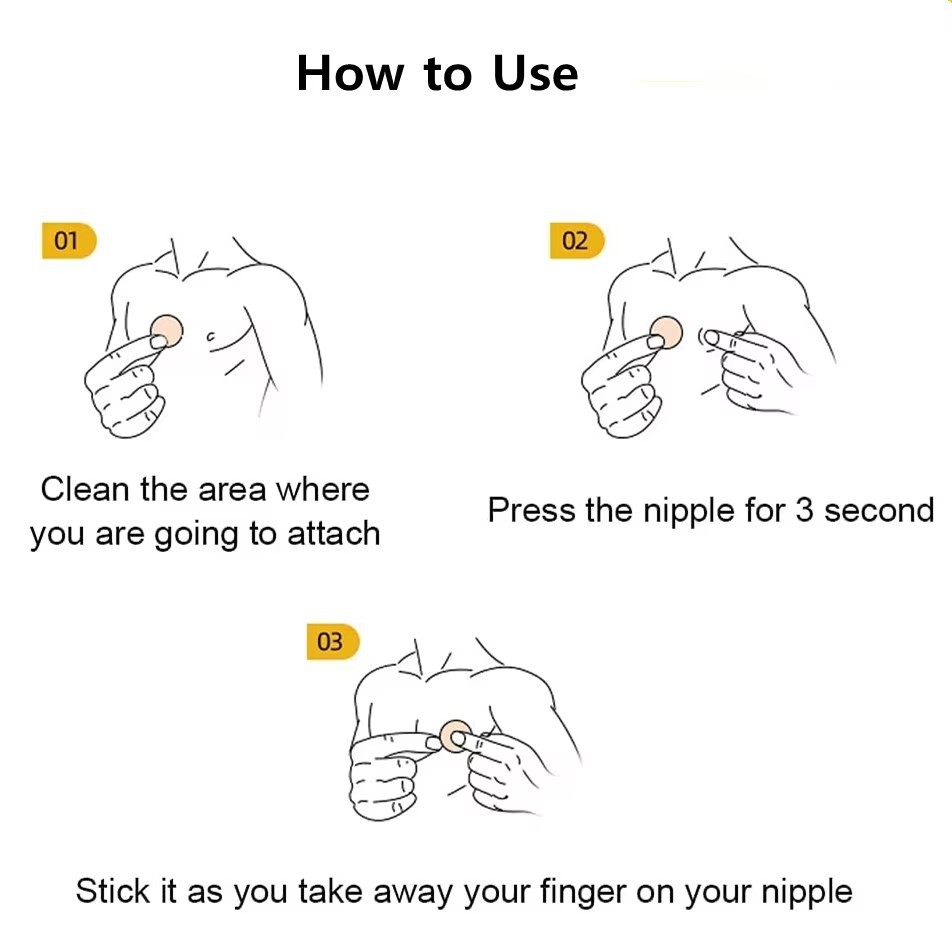 How to Use

01

Clean the area where you are going to attach

02

Press the nipple for 3 second

03

Stick it as you take away your finger on your nipple