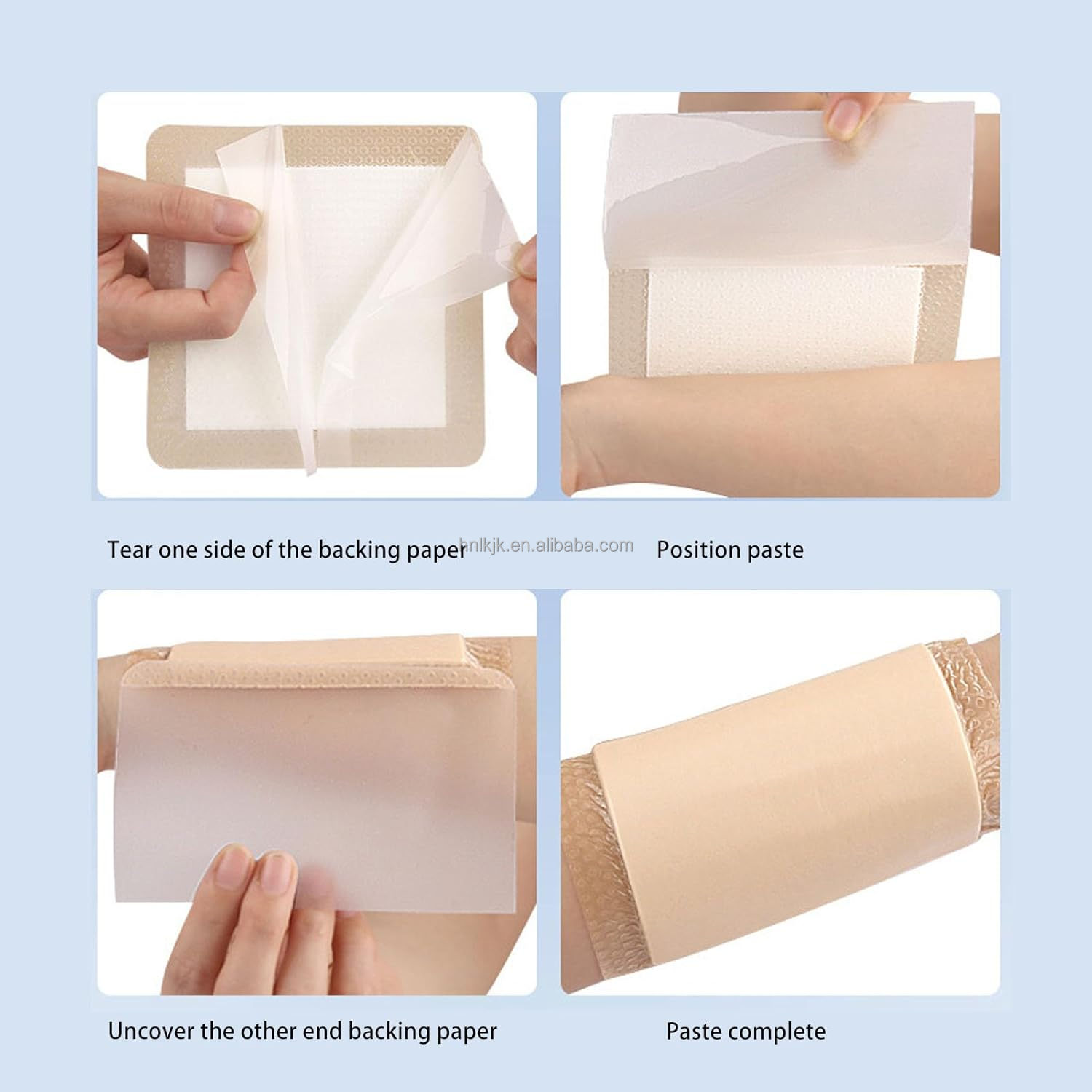 Tear one side of the backing paper

bnlkjk.en.alibaba.com

Position paste

Uncover the other end backing paper

Paste complete