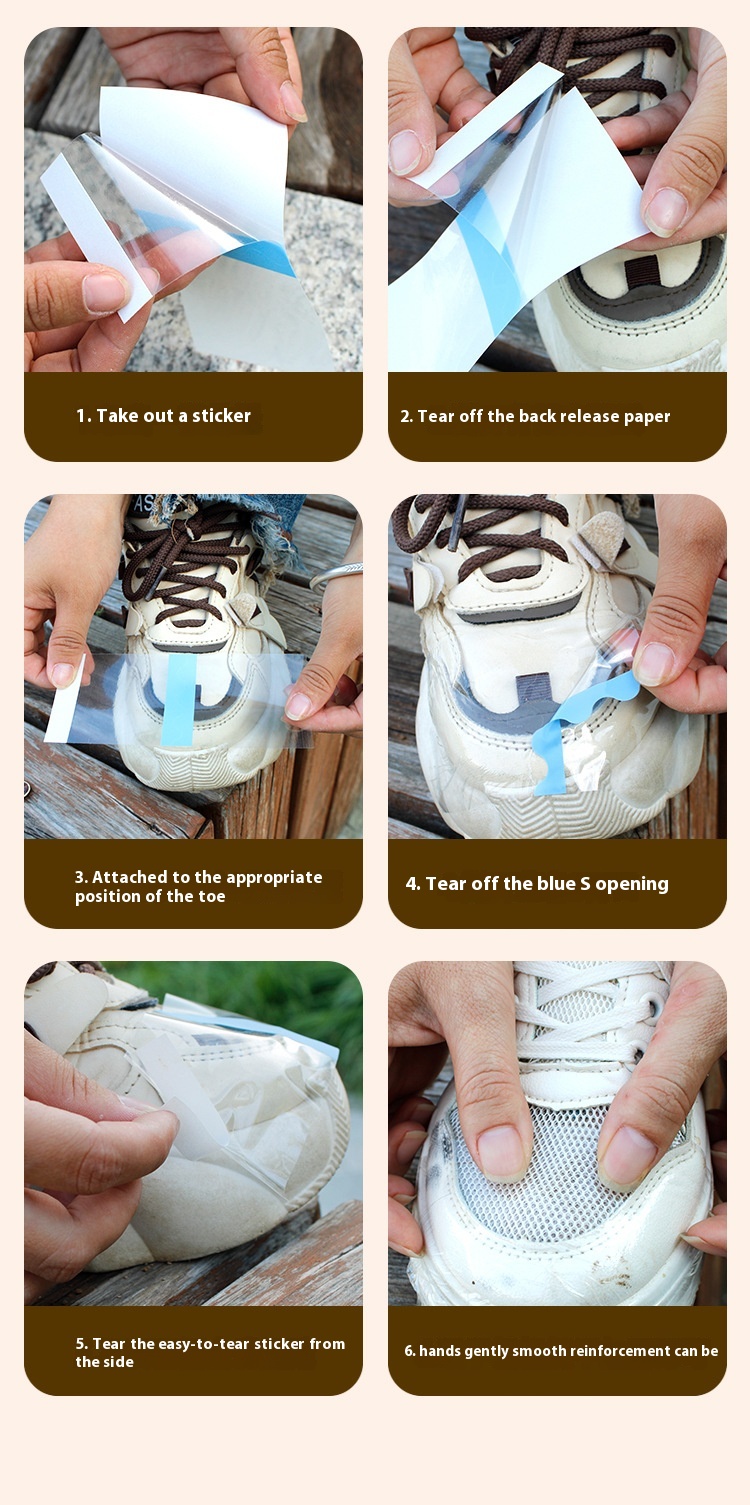 1. Take out a sticker

2. Tear off the back release paper

3. Attached to the appropriate position of the toe

4. Tear off the blue S opening

5. Tear the easy-to-tear sticker from the side

6. hands gently smooth reinforcement can be