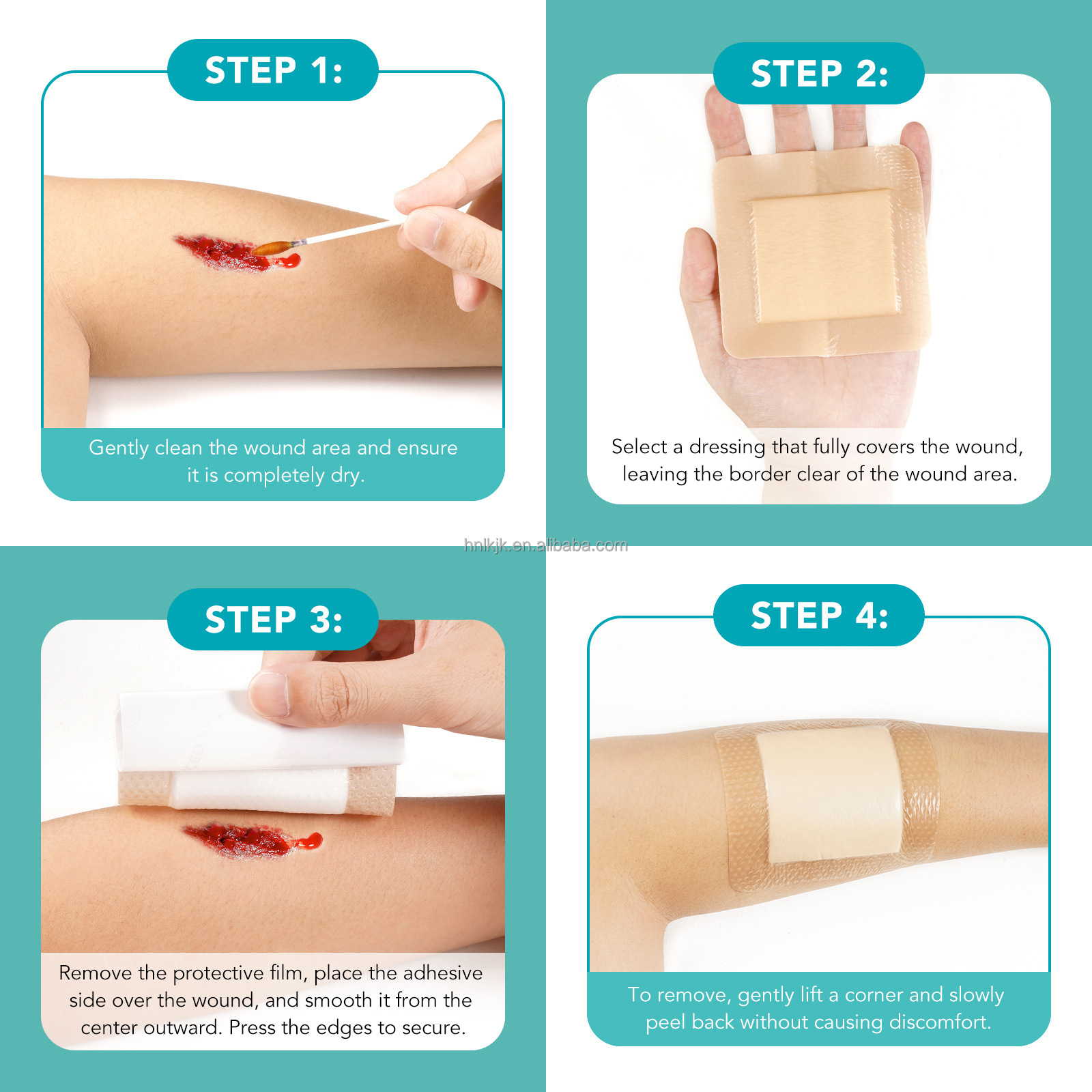 STEP 1:

Gently clean the wound area and ensure it is completely dry.

STEP 2:

Select a dressing that fully covers the wound, leaving the border clear of the wound area.

hnlkjk.en.alibaba.com

STEP 3:

Remove the protective film, place the adhesive side over the wound, and smooth it from the center outward. Press the edges to secure.

STEP 4:

To remove, gently lift a corner and slowly peel back without causing discomfort.