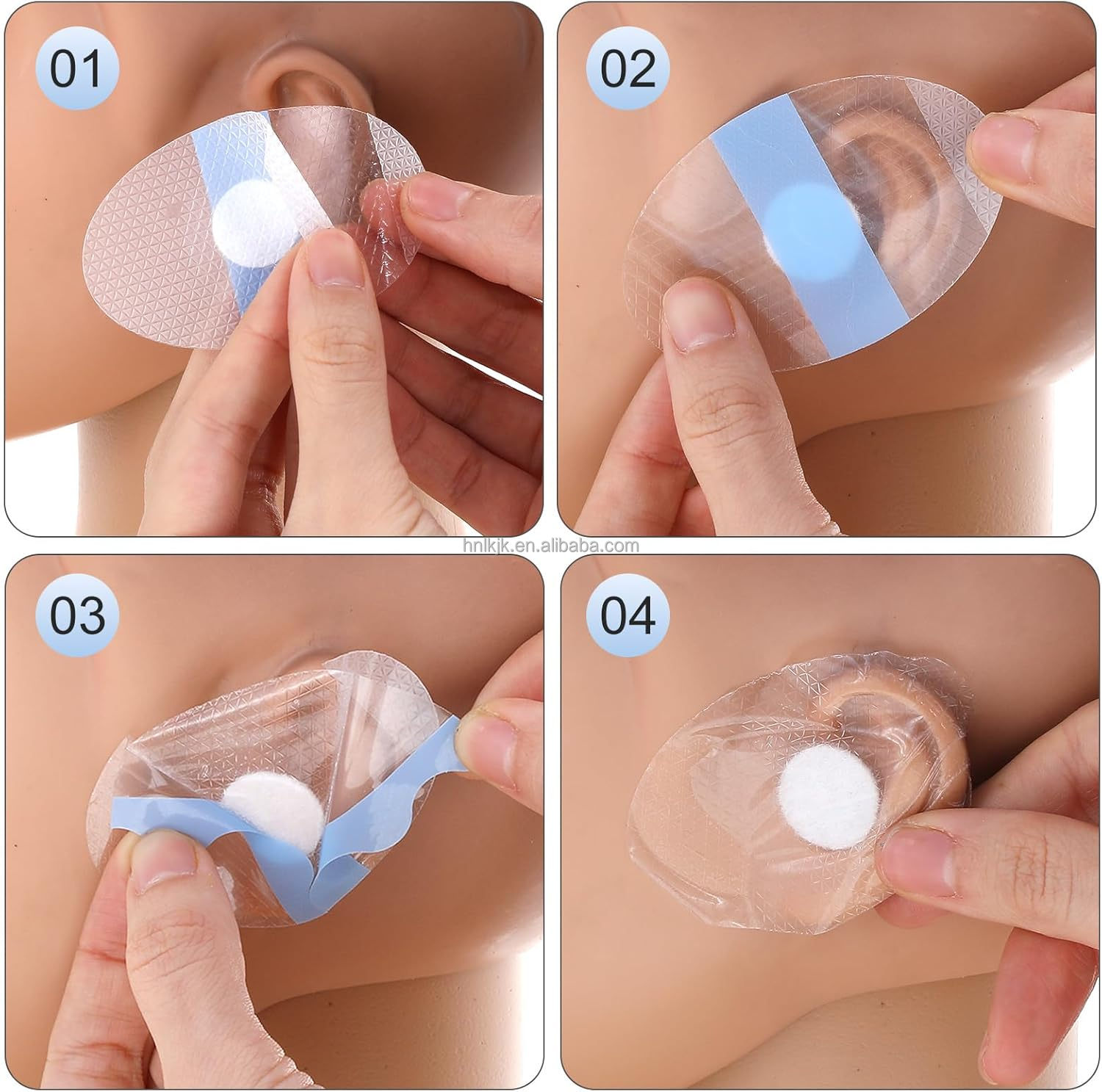 01

02

hnlkjk.en.alibaba.com

03

04