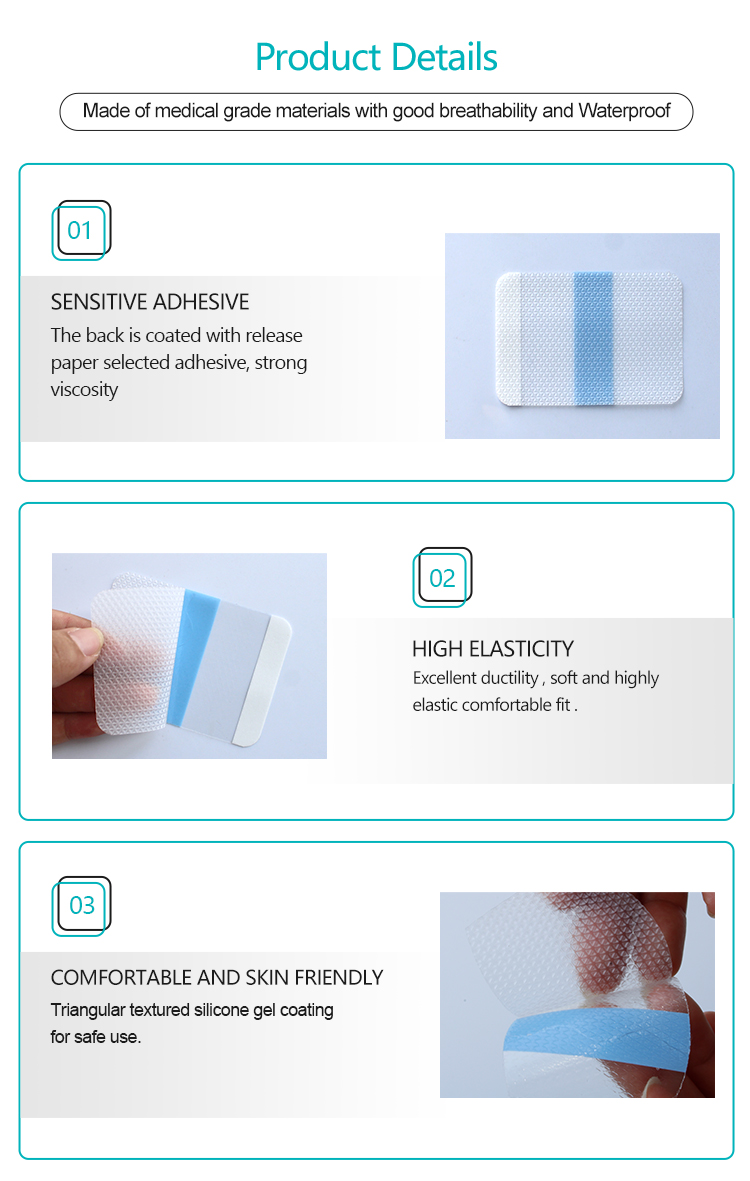 Product Details

Made of medical grade materials with good breathability and Waterproof

01

SENSITIVE ADHESIVE

The back is coated with release paper selected adhesive, strong viscosity

02

HIGH ELASTICITY

Excellent ductility , soft and highly elastic comfortable fit .

03

COMFORTABLE AND SKIN FRIENDLY

Triangular textured silicone gel coating for safe use.