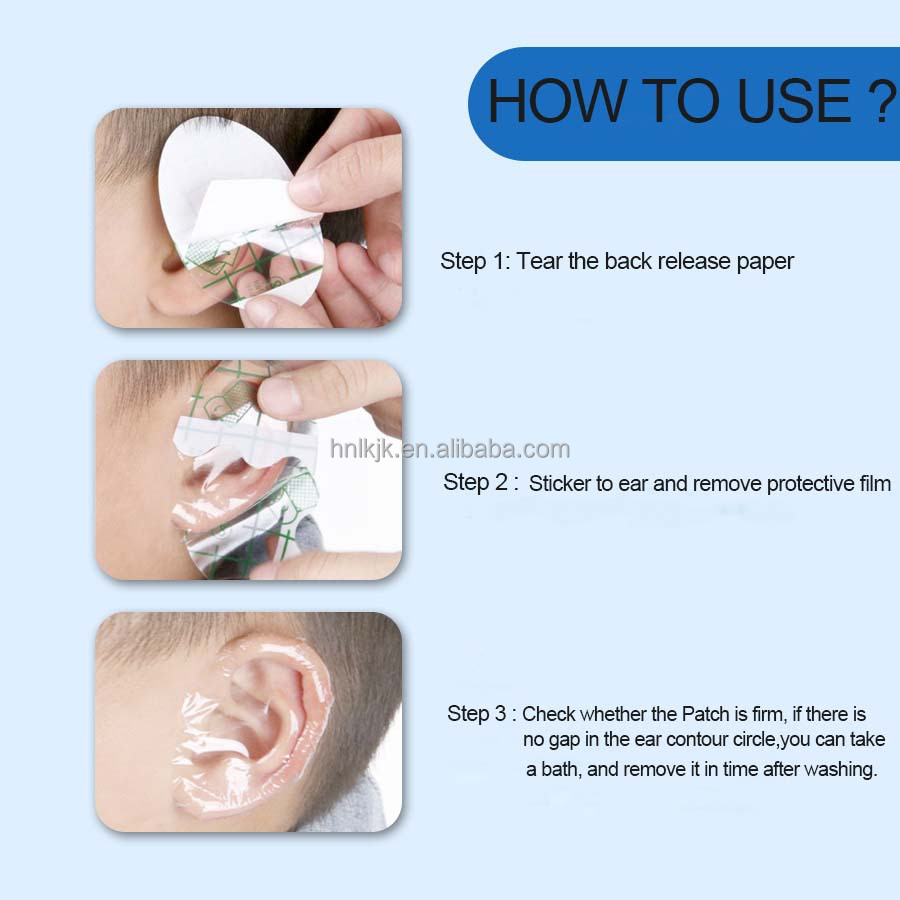 HOW TO USE ?

Step 1: Tear the back release paper

hnlkjk.en.alibaba.com

Step 2 : Sticker to ear and remove protective film

Step 3 : Check whether the Patch is firm, if there is no gap in the ear contour circle,you can take a bath, and remove it in time after washing.