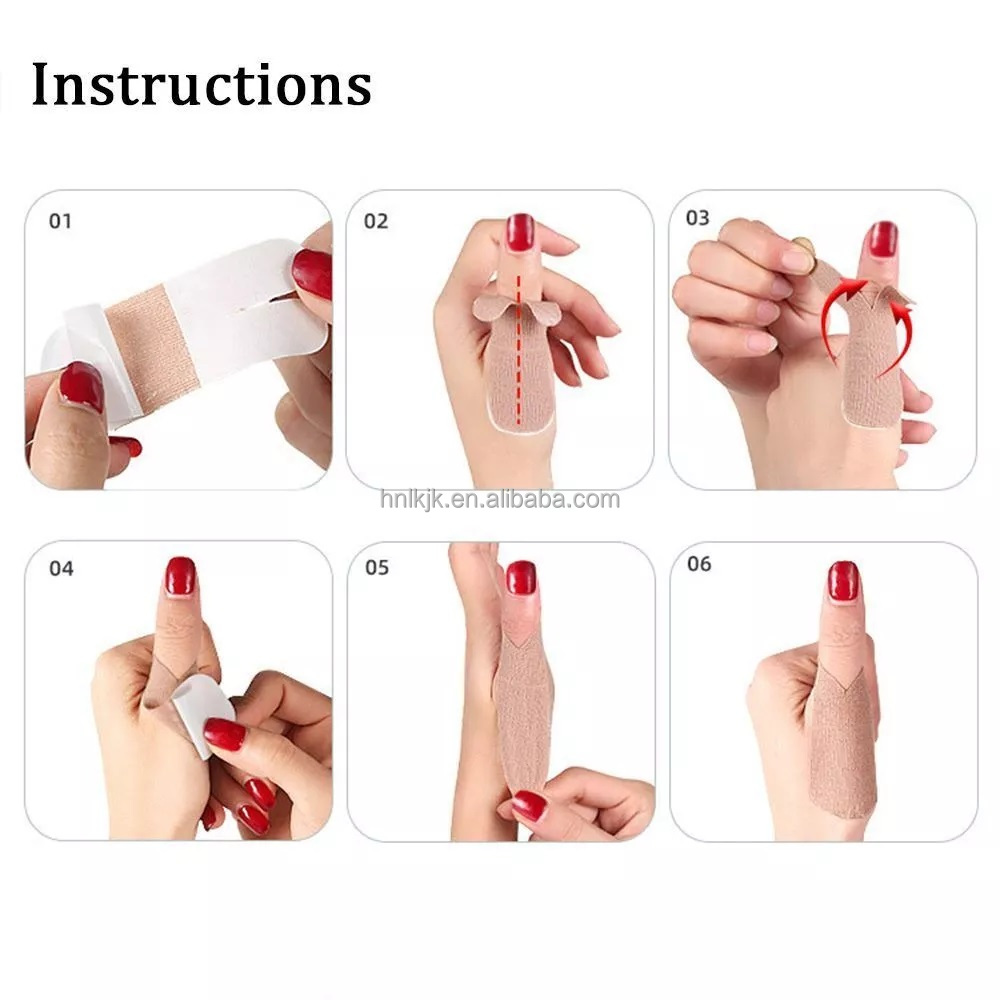 Instructions

01

02

03

hnlkjk.en.alibaba.com

04

05

06