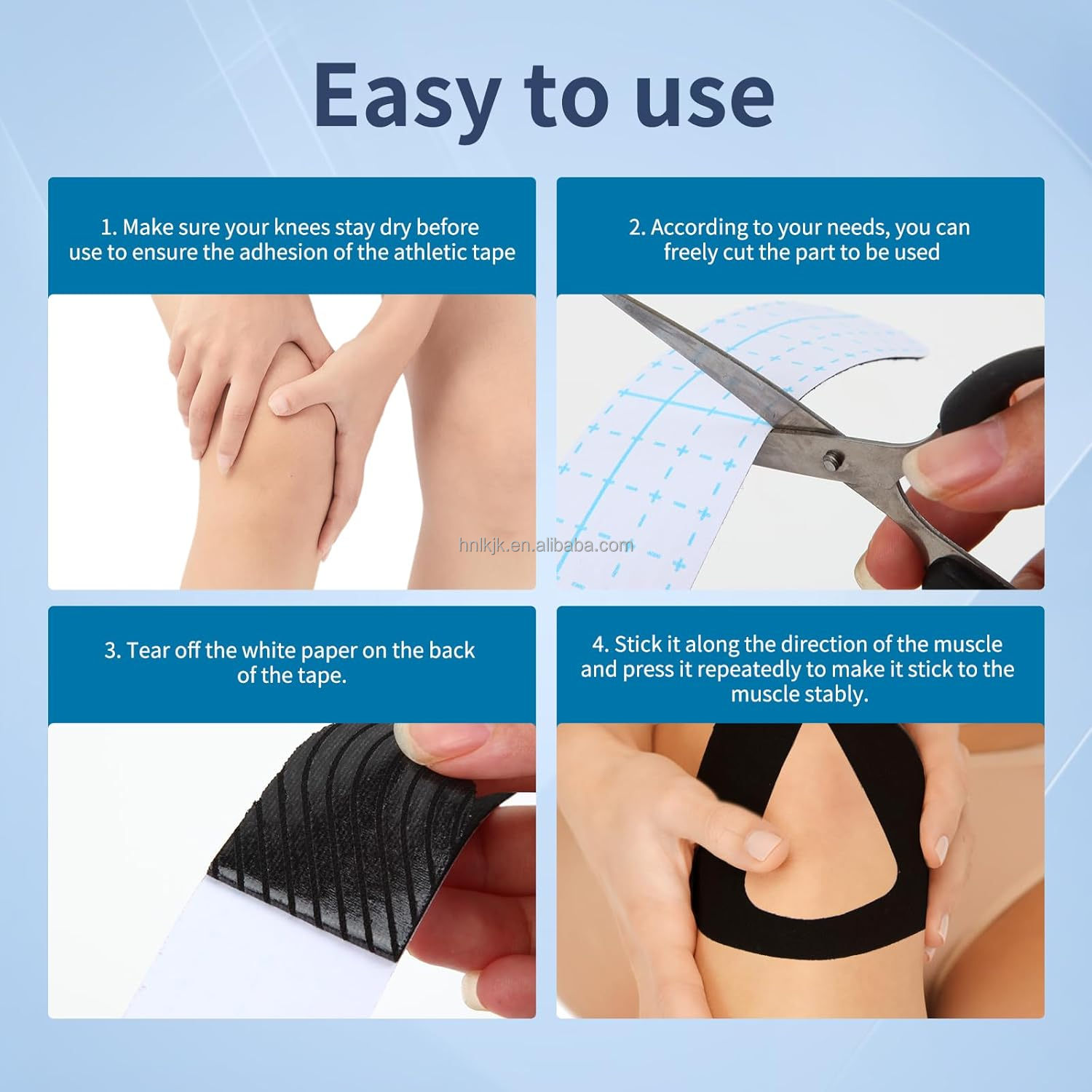 Easy to use

1. Make sure your knees stay dry before use to ensure the adhesion of the athletic tape

2. According to your needs, you can freely cut the part to be used

hnlkjk.en.alibaba.com

3. Tear off the white paper on the back of the tape.

4. Stick it along the direction of the muscle and press it repeatedly to make it stick to the muscle stably.