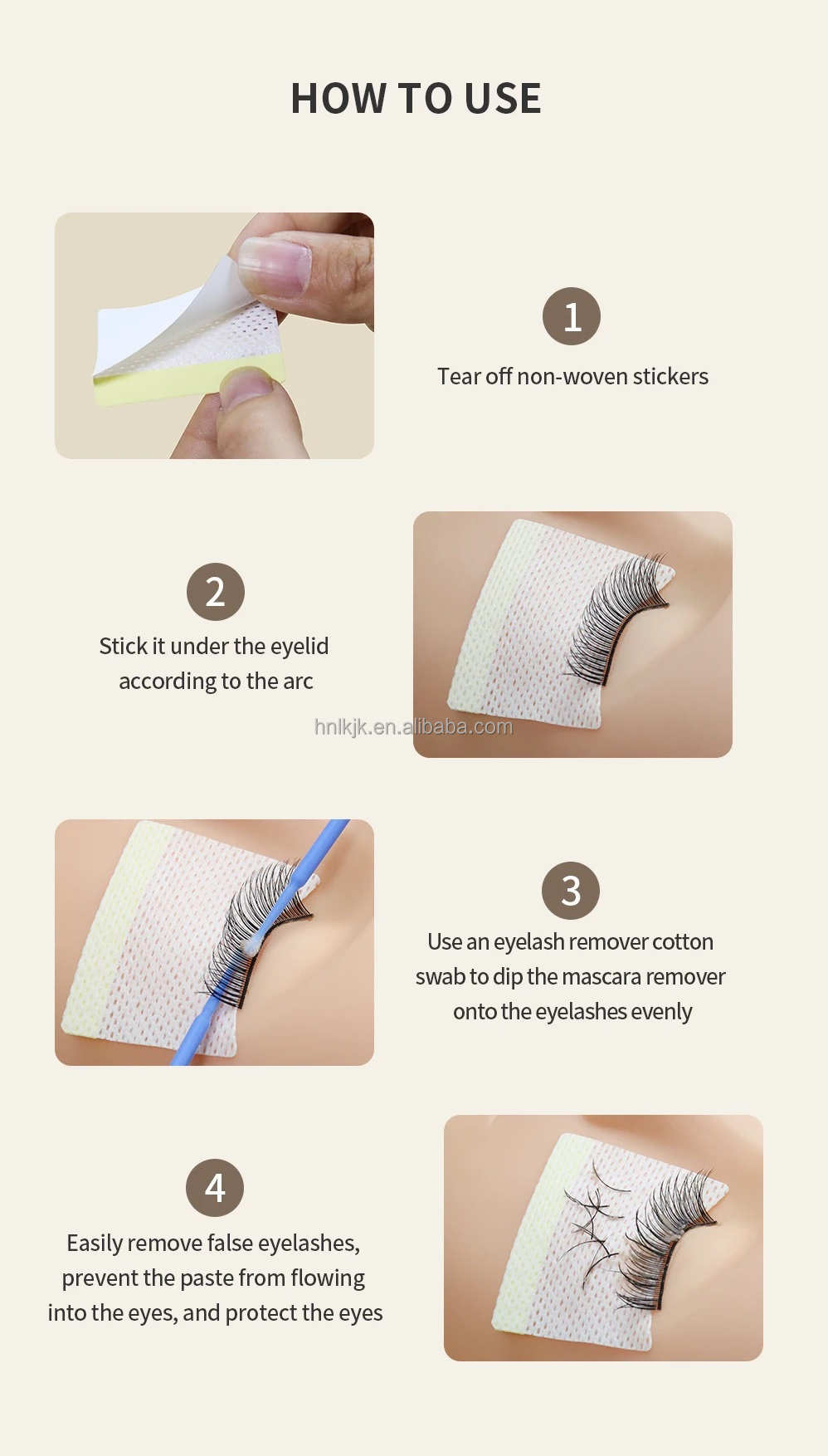 HOW TO USE

1

Tear off non-woven stickers

2

Stick it under the eyelid according to the arc

hnlkjk.en.alibaba.com

3

Use an eyelash remover cotton swab to dip the mascara remover onto the eyelashes evenly

4

Easily remove false eyelashes, prevent the paste from flowing into the eyes, and protect the eyes