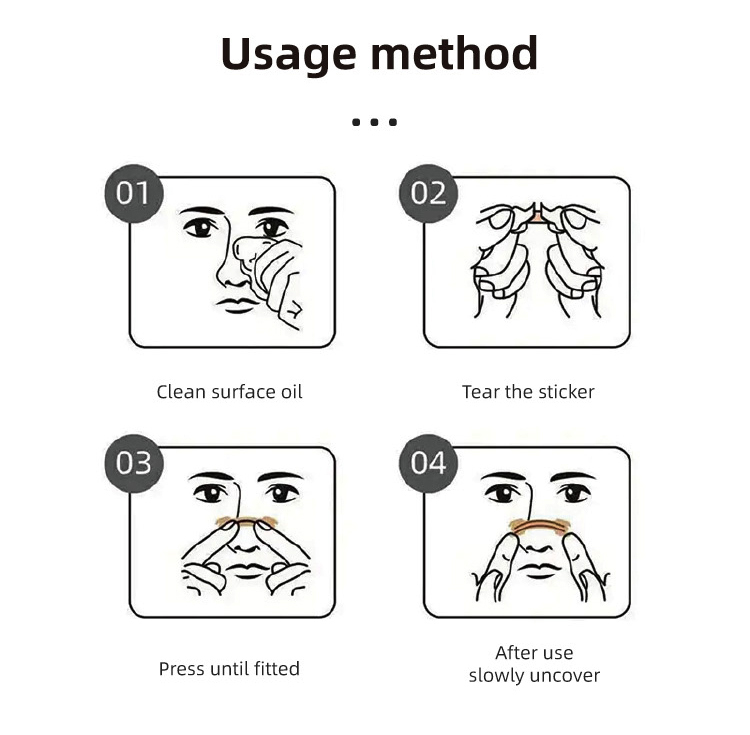 Usage method

...

01

Clean surface oil

02

Tear the sticker

03

Press until fitted

04

After use
slowly uncover