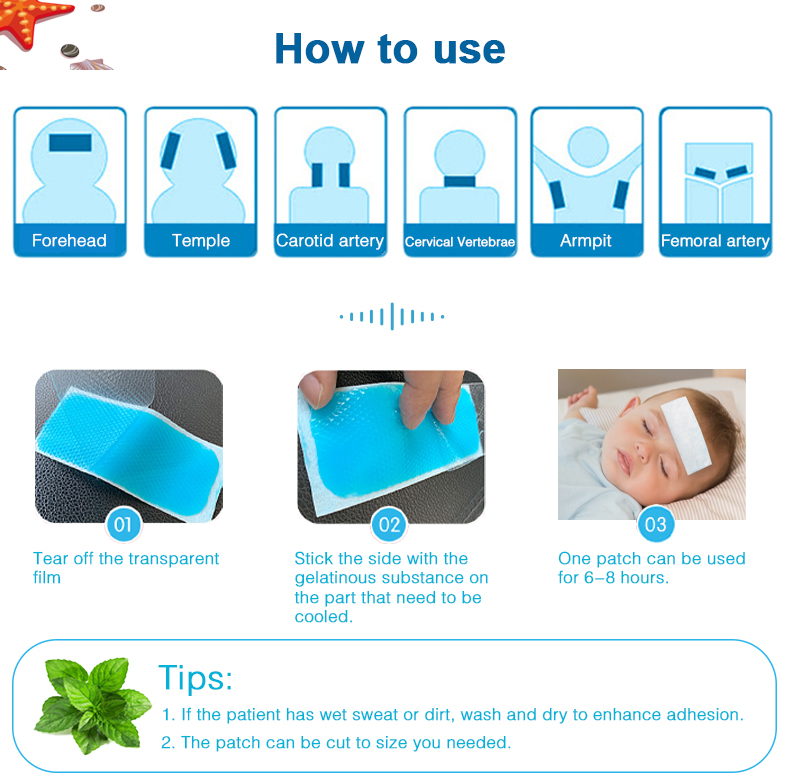 How to use

Forehead

Temple

Carotid artery

Cervical Vertebrae

Armpit

Femoral artery

01

Tear off the transparent film

02

Stick the side with the gelatinous substance on the part that need to be cooled.

03

One patch can be used for 6–8 hours.

Tips:

1. If the patient has wet sweat or dirt, wash and dry to enhance adhesion.

2. The patch can be cut to size you needed.