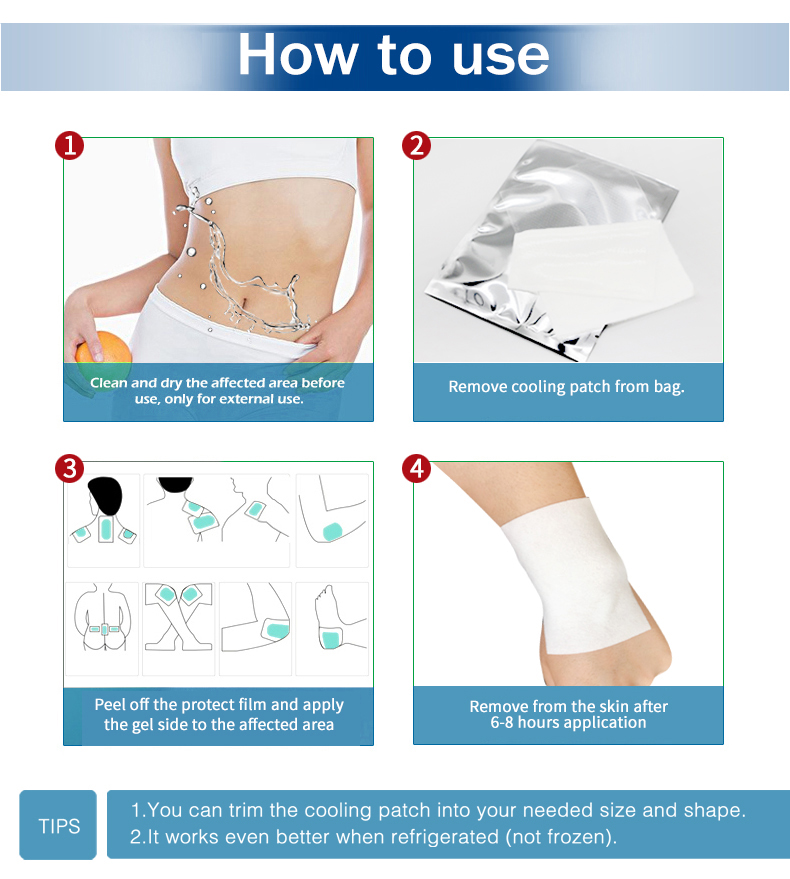 How to use

1

Clean and dry the affected area before use, only for external use.

2

Remove cooling patch from bag.

3

Peel off the protect film and apply the gel side to the affected area

4

Remove from the skin after 6-8 hours application

TIPS

1.You can trim the cooling patch into your needed size and shape.
2.It works even better when refrigerated (not frozen).