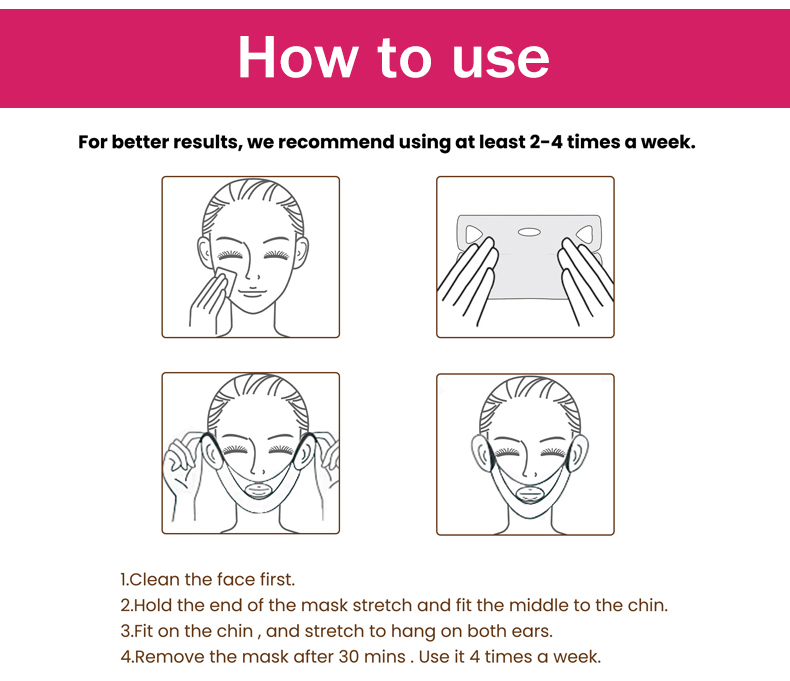 How to use

For better results, we recommend using at least 2-4 times a week.

1.Clean the face first.
2.Hold the end of the mask stretch and fit the middle to the chin.
3.Fit on the chin , and stretch to hang on both ears.
4.Remove the mask after 30 mins . Use it 4 times a week.