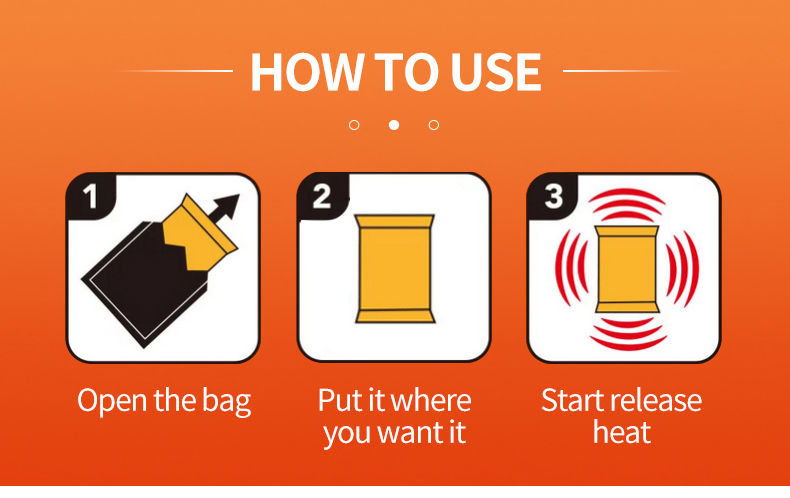 HOW TO USE

1
Open the bag

2
Put it where you want it

3
Start release heat