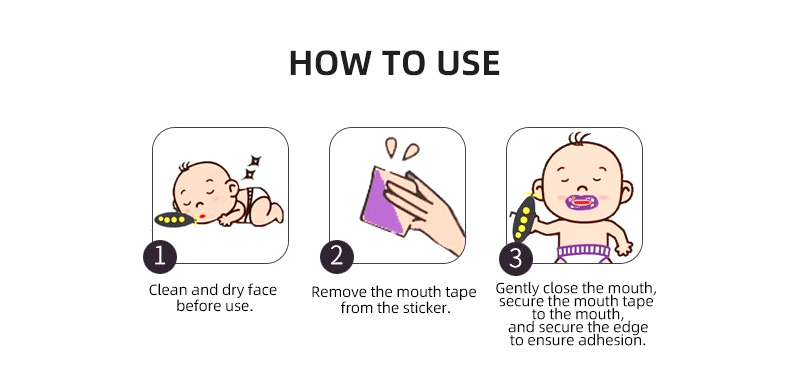 HOW TO USE

1
Clean and dry face before use.

2
Remove the mouth tape from the sticker.

3
Gently close the mouth, secure the mouth tape to the mouth, and secure the edge to ensure adhesion.