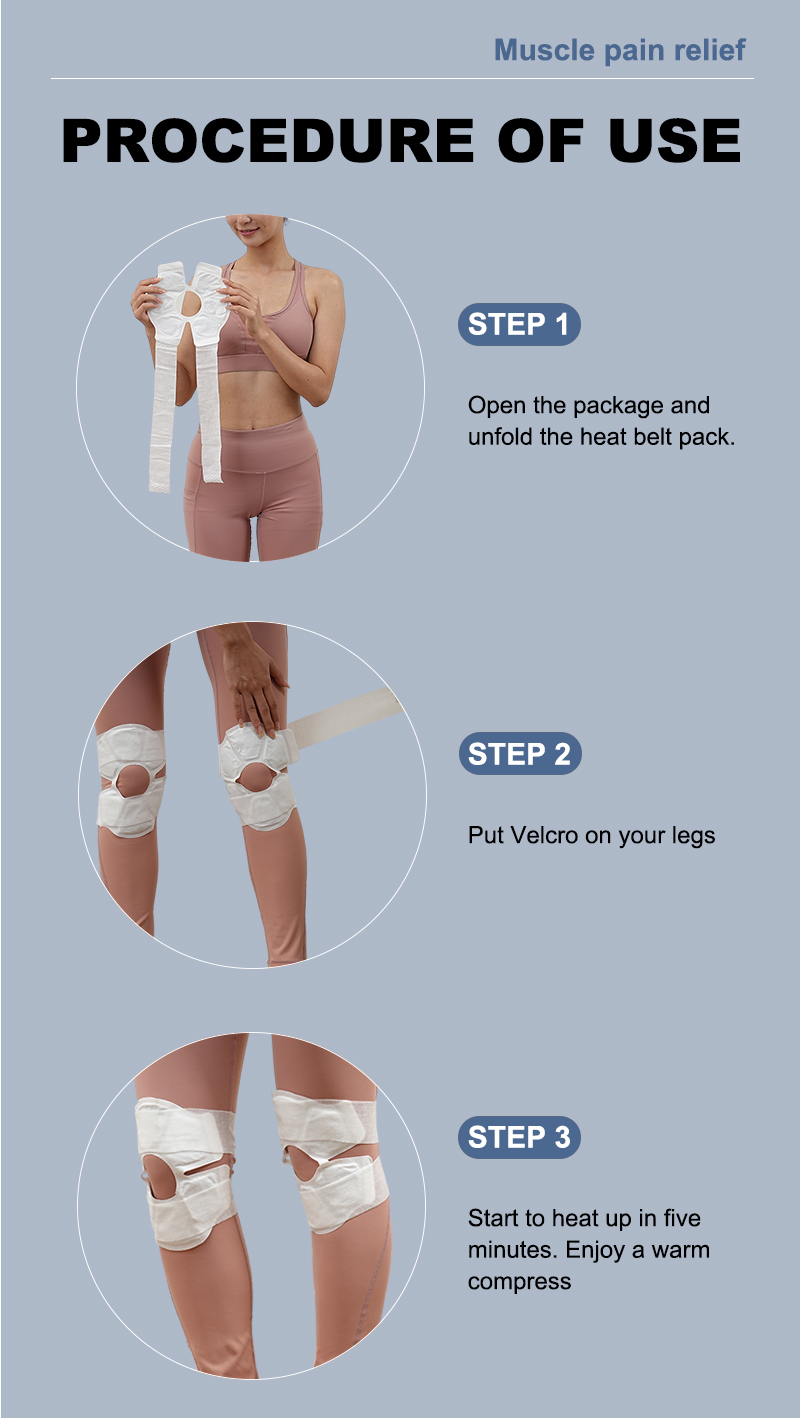 Muscle pain relief

PROCEDURE OF USE

STEP 1

Open the package and unfold the heat belt pack.

STEP 2

Put Velcro on your legs

STEP 3

Start to heat up in five minutes. Enjoy a warm compress