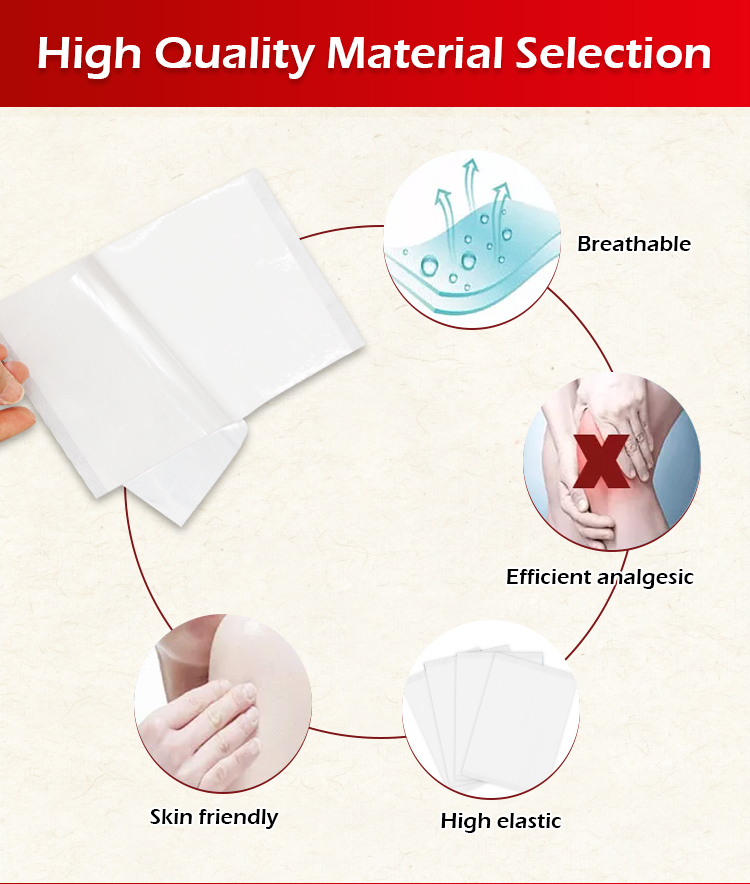 High Quality Material Selection

Breathable

Efficient analgesic

High elastic

Skin friendly