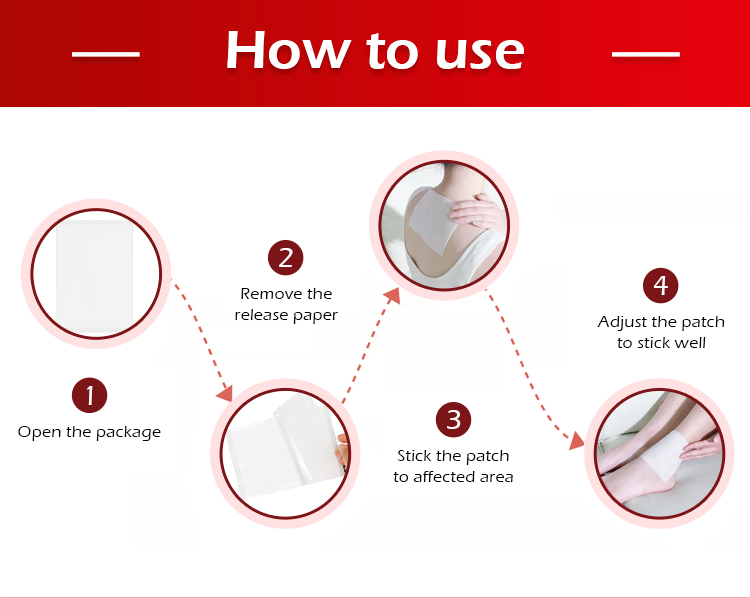 How to use

1
Open the package

2
Remove the release paper

3
Stick the patch to affected area

4
Adjust the patch to stick well