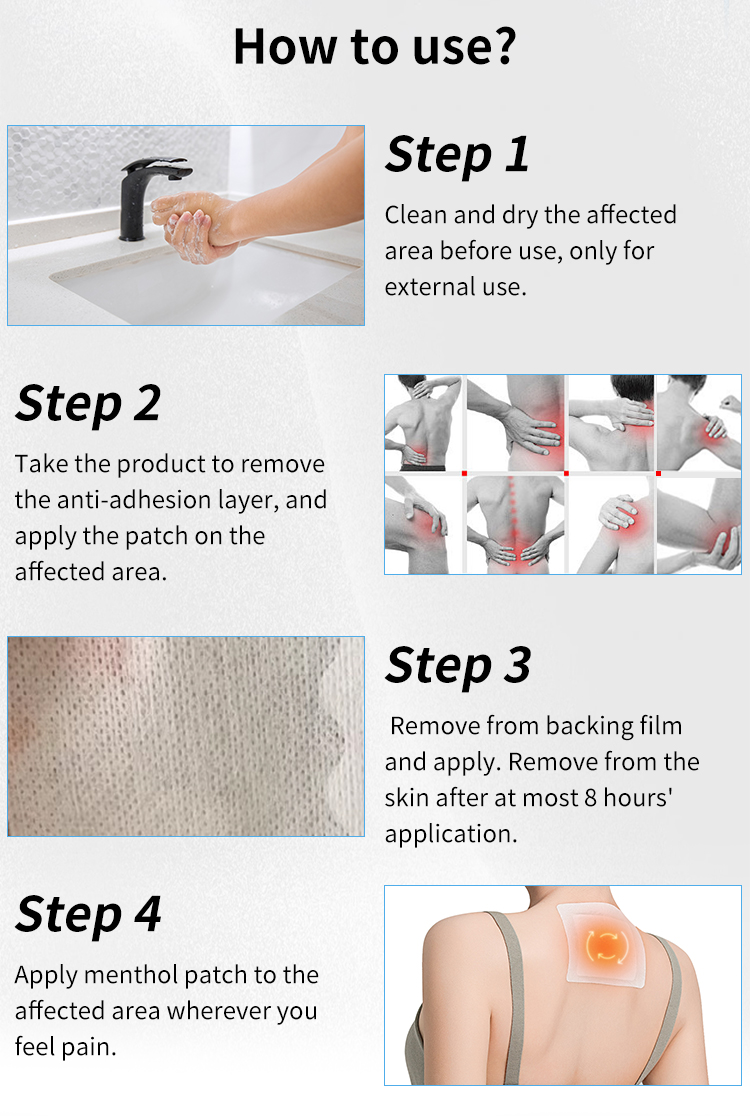 How to use?

Step 1

Clean and dry the affected area before use, only for external use.

Step 2

Take the product to remove the anti-adhesion layer, and apply the patch on the affected area.

Step 3

Remove from backing film and apply. Remove from the skin after at most 8 hours' application.

Step 4

Apply menthol patch to the affected area wherever you feel pain.