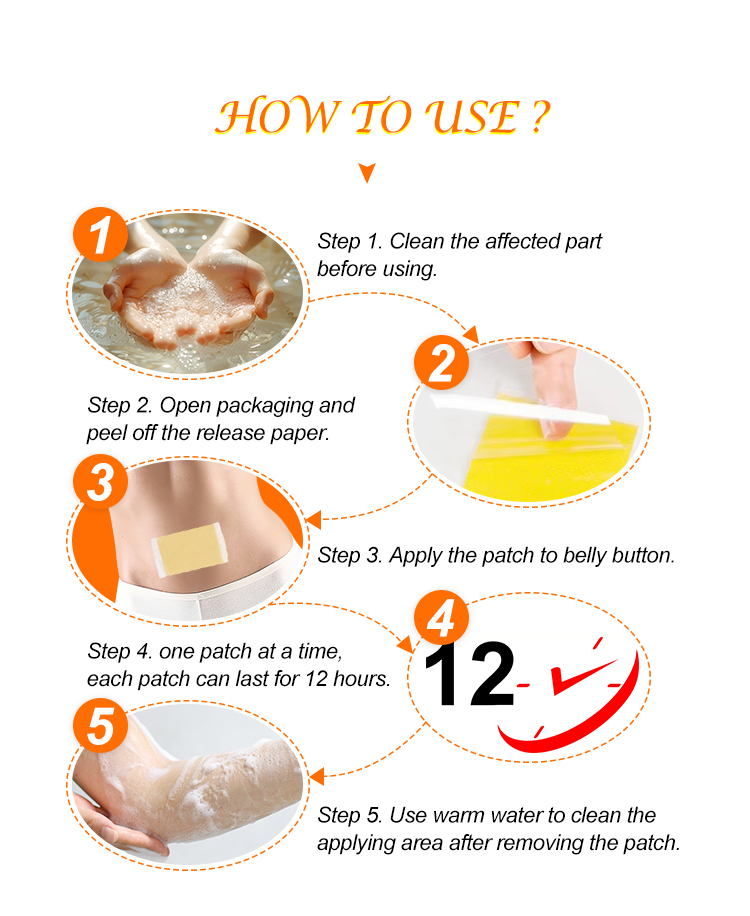 HOW TO USE ?

1

Step 1. Clean the affected part before using.

2

Step 2. Open packaging and peel off the release paper.

3

Step 3. Apply the patch to belly button.

4

12

Step 4. one patch at a time, each patch can last for 12 hours.

5

Step 5. Use warm water to clean the applying area after removing the patch.