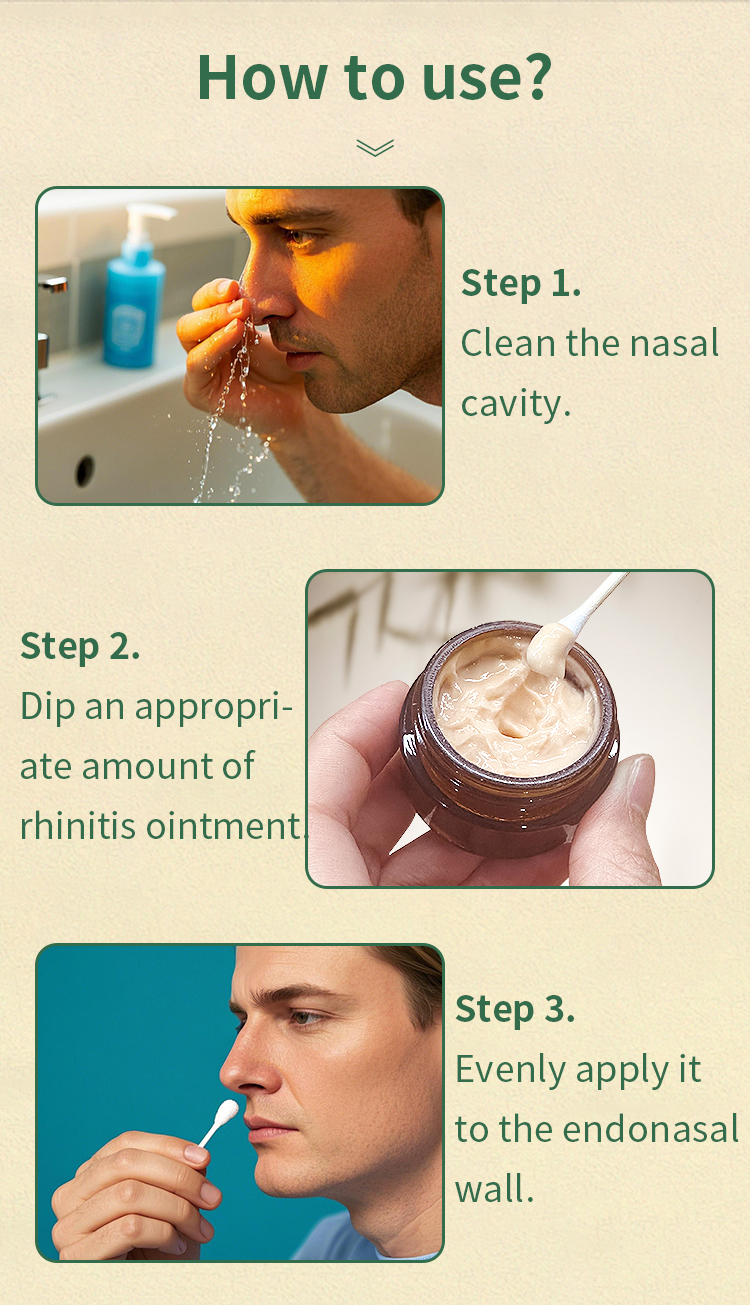 How to use?

Step 1.
Clean the nasal cavity.

Step 2.
Dip an appropriate amount of rhinitis ointment.

Step 3.
Evenly apply it to the endonasal wall.