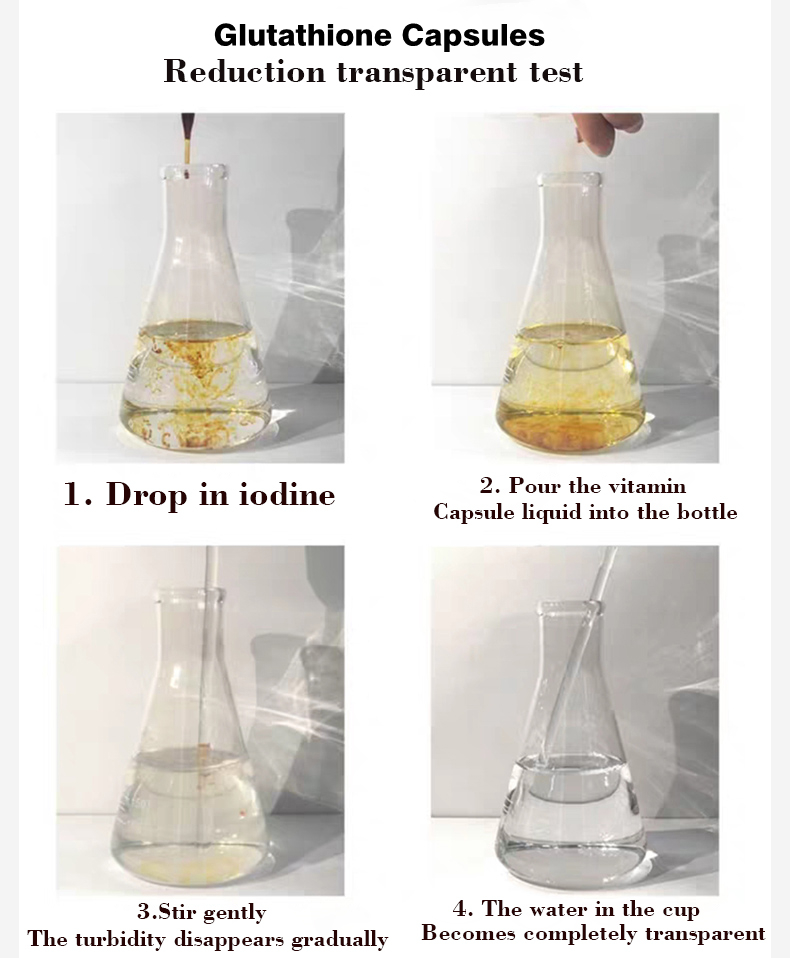 Glutathione Capsules
Reduction transparent test

1. Drop in iodine

2. Pour the vitamin
Capsule liquid into the bottle

3.Stir gently
The turbidity disappears gradually

4. The water in the cup
Becomes completely transparent