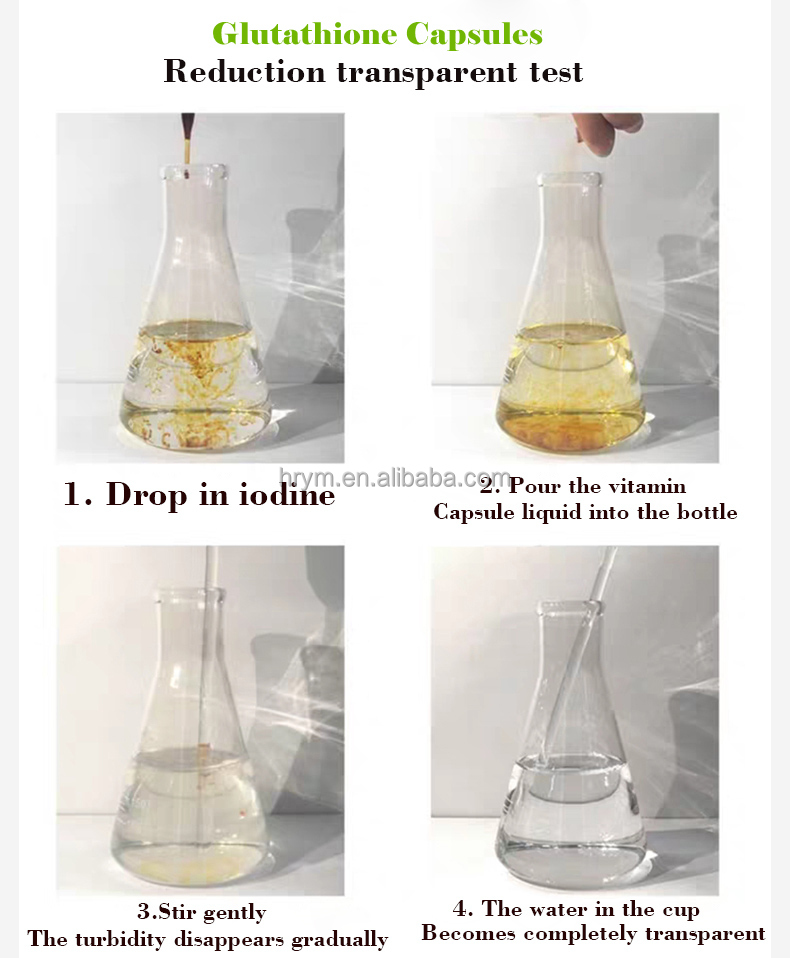 Glutathione Capsules
Reduction transparent test

hrym.en.alibaba.com

1. Drop in iodine

2. Pour the vitamin Capsule liquid into the bottle

3.Stir gently
The turbidity disappears gradually

4. The water in the cup
Becomes completely transparent