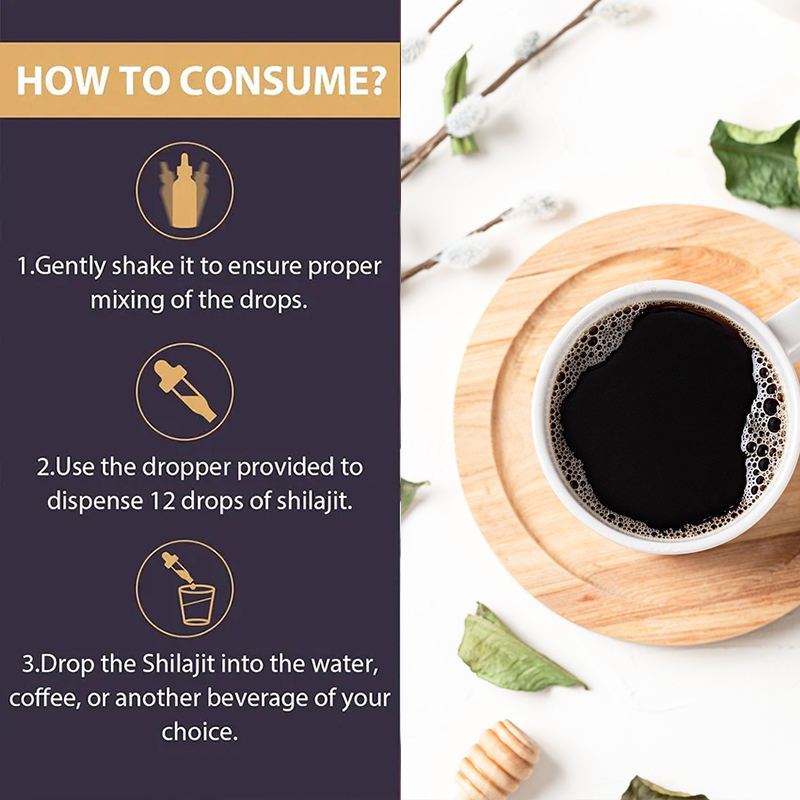 HOW TO CONSUME?

1.Gently shake it to ensure proper mixing of the drops.

2.Use the dropper provided to dispense 12 drops of shilajit.

3.Drop the Shilajit into the water, coffee, or another beverage of your choice.