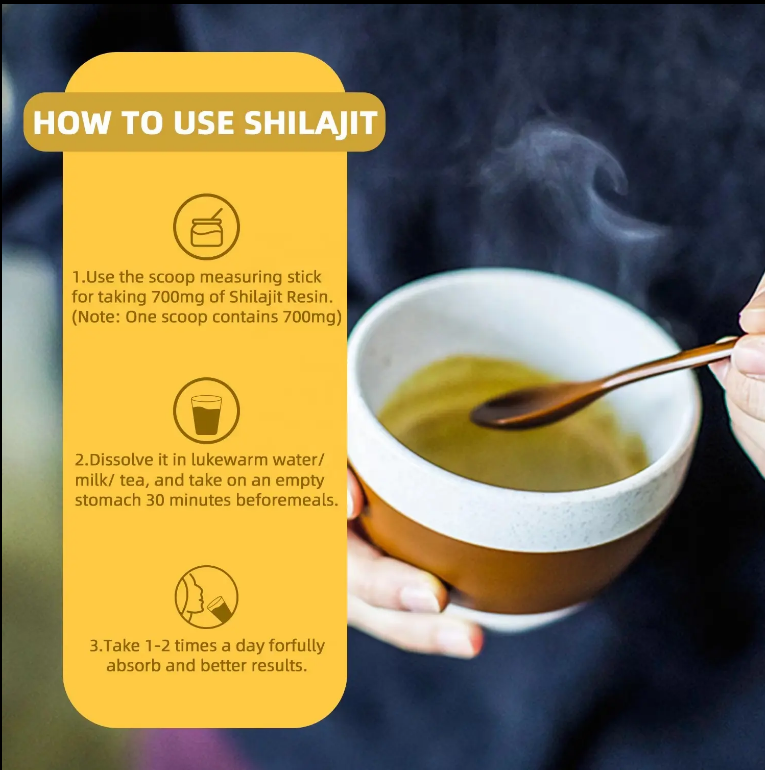 HOW TO USE SHILAJIT

1.Use the scoop measuring stick for taking 700mg of Shilajit Resin. (Note: One scoop contains 700mg)

2.Dissolve it in lukewarm water/ milk/ tea, and take on an empty stomach 30 minutes beforemeals.

3.Take 1-2 times a day forfully absorb and better results.