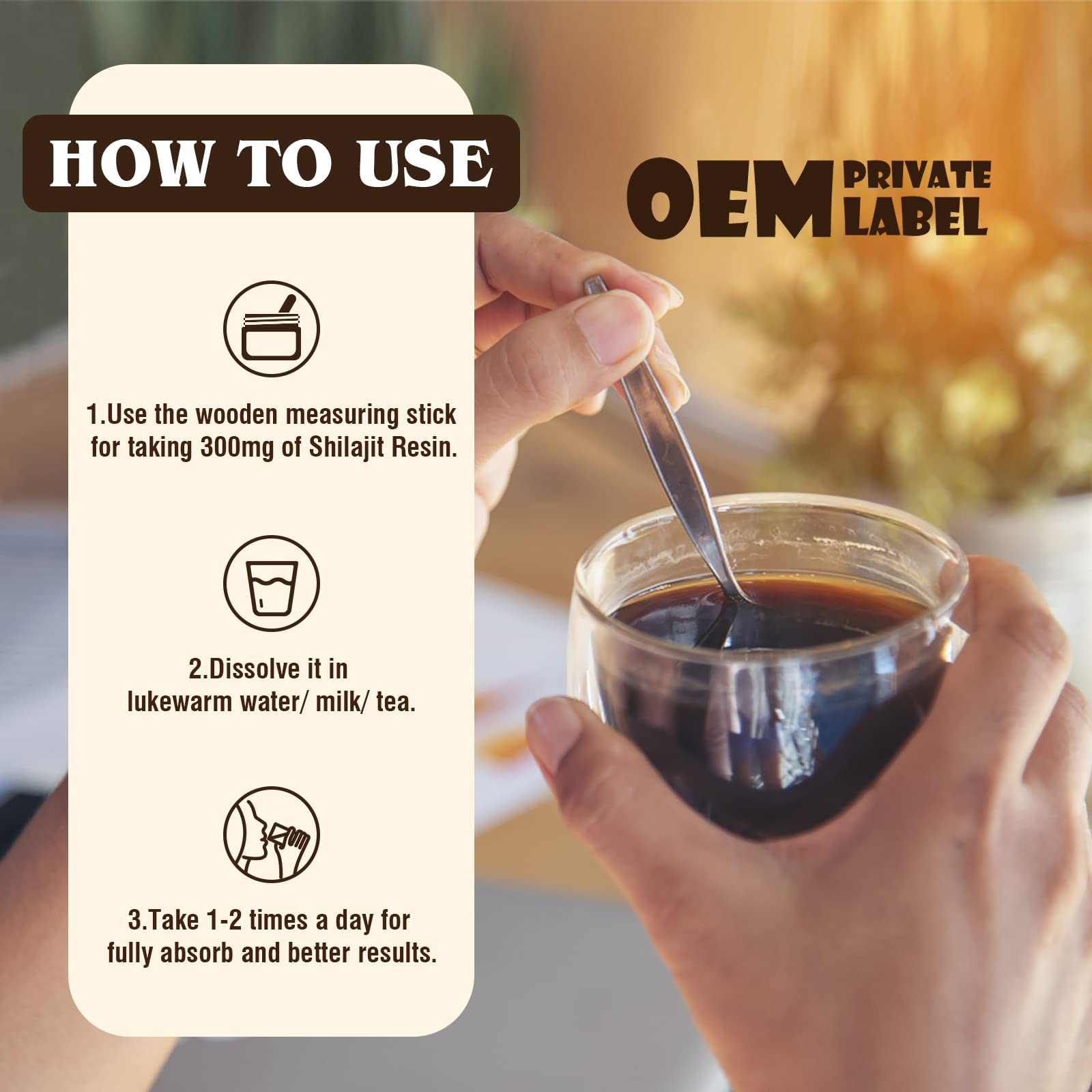 HOW TO USE

OEM PRIVATE LABEL

1.Use the wooden measuring stick for taking 300mg of Shilajit Resin.

2.Dissolve it in lukewarm water/ milk/ tea.

3.Take 1-2 times a day for fully absorb and better results.